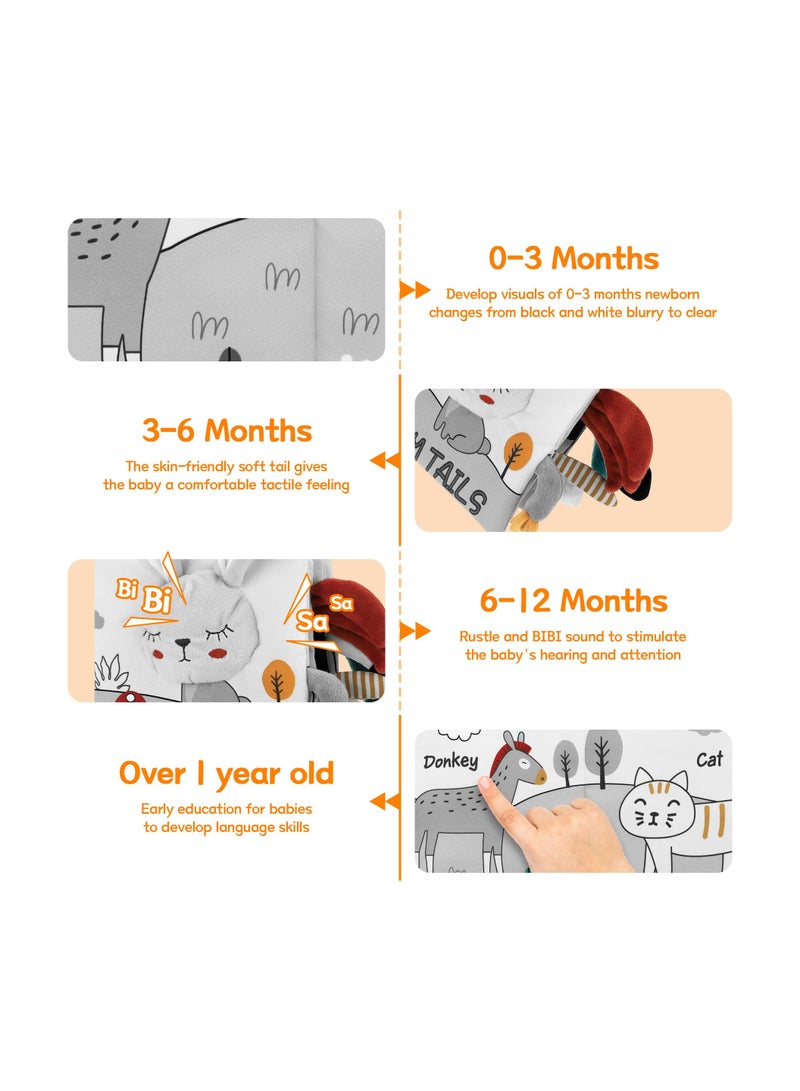 0-3 Months

Develop visuals of 0-3 months newborn changes from black and white blurry to clear

3-6 Months

The skin-friendly soft tail gives the baby a comfortable tactile feeling

M TAILS

Bi Bi

Sa Sa

6-12 Months

Rustle and BIBI sound to stimulate the baby's hearing and attention

Over 1 year old

Early education for babies to develop language skills

Donkey

Cat