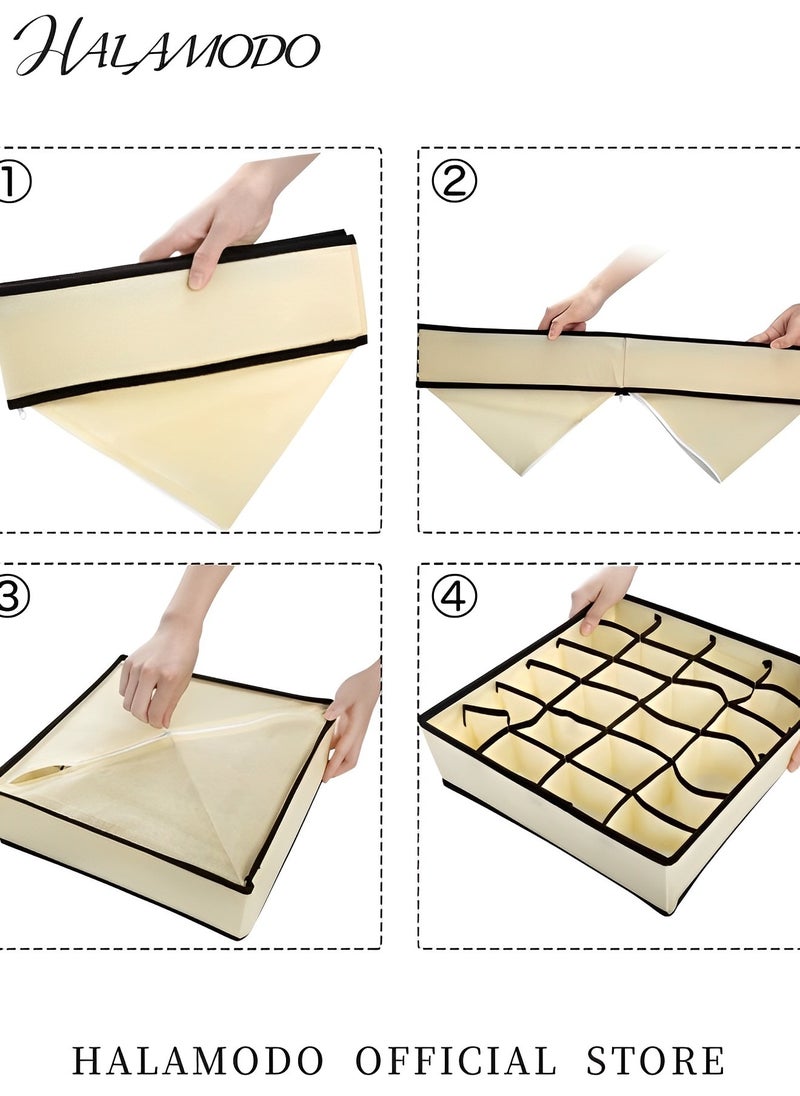 HALAMODO

①

②

③

④

HALAMODO OFFICIAL STORE