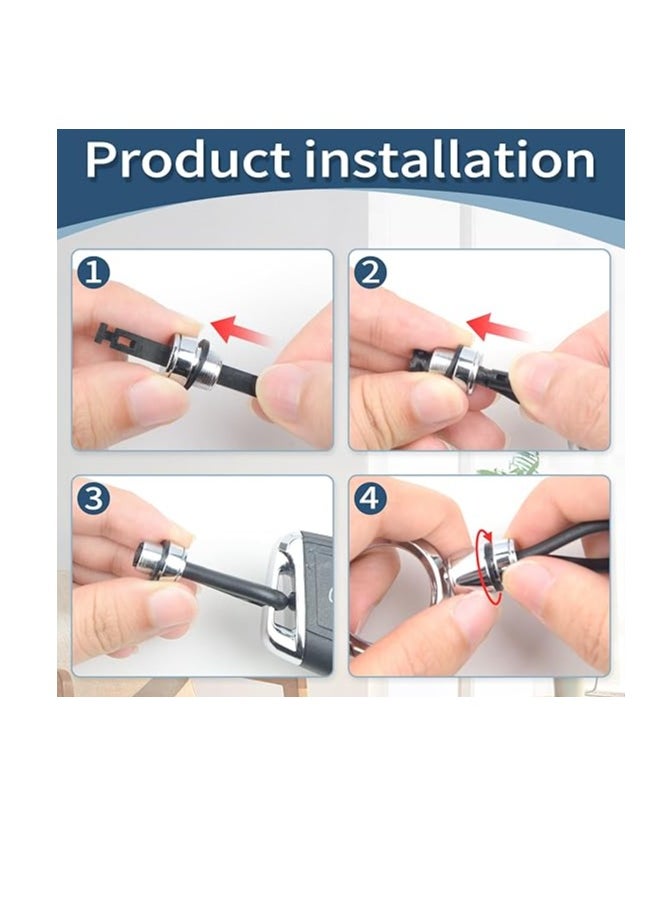 Product installation

1

2

3

4