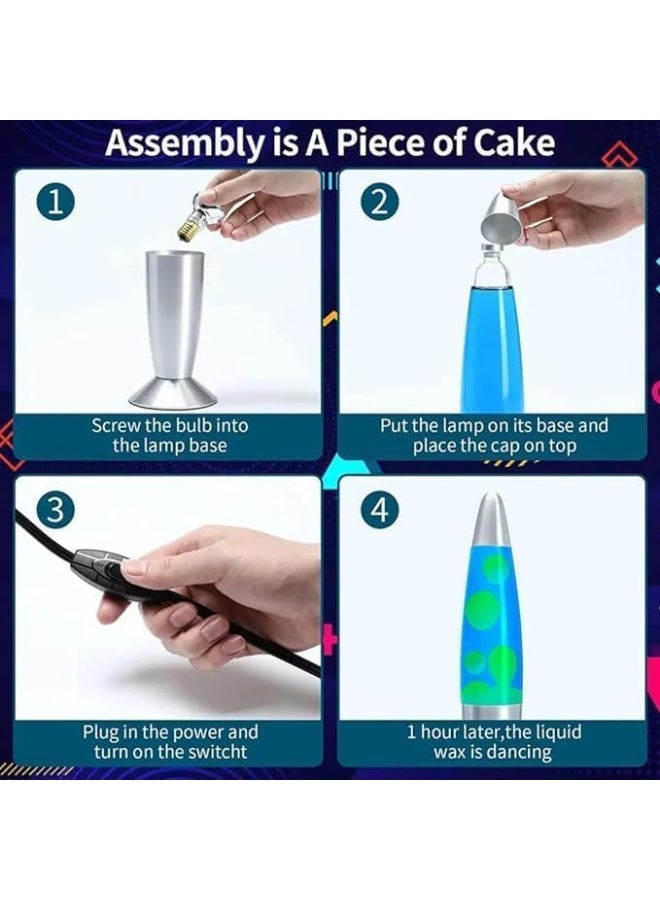 Assembly is A Piece of Cake

1

Screw the bulb into the lamp base

2

Put the lamp on its base and place the cap on top

3

Plug in the power and turn on the switcht

4

1 hour later,the liquid wax is dancing