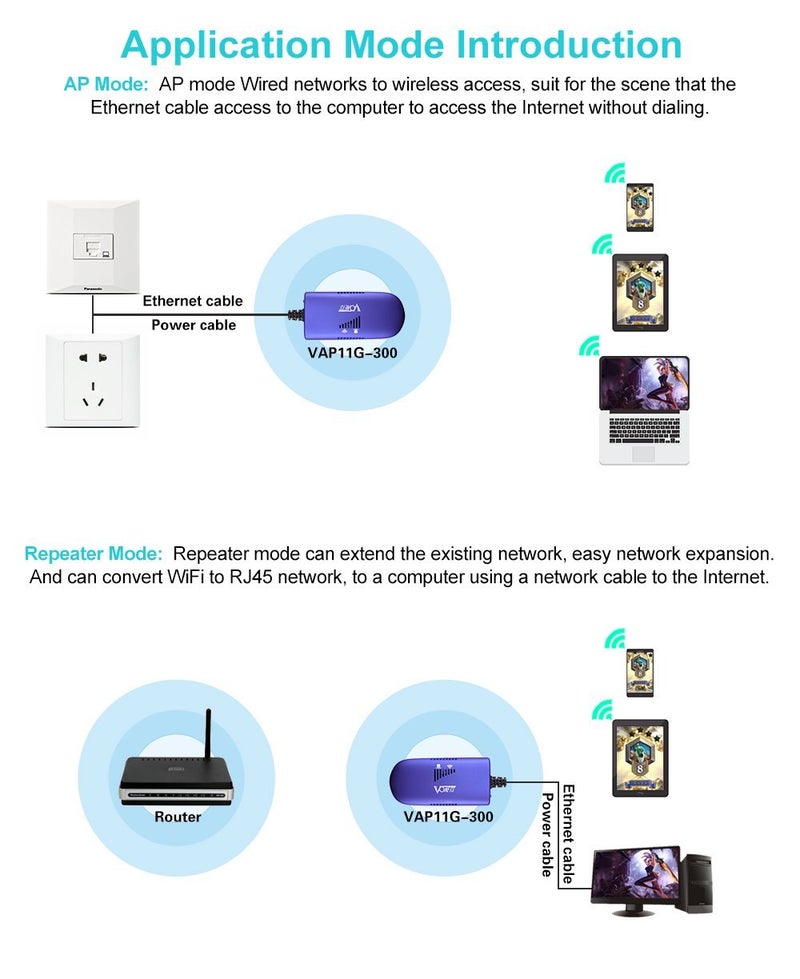 Application Mode Introduction

AP Mode: AP mode Wired networks to wireless access, suit for the scene that the Ethernet cable access to the computer to access the Internet without dialing.

Panasonic

Ethernet cable

Power cable

VONETS

VAP11G-300

Repeater Mode: Repeater mode can extend the existing network, easy network expansion. And can convert WiFi to RJ45 network, to a computer using a network cable to the Internet.

Router

VONETS

VAP11G-300

Ethernet cable

Power cable