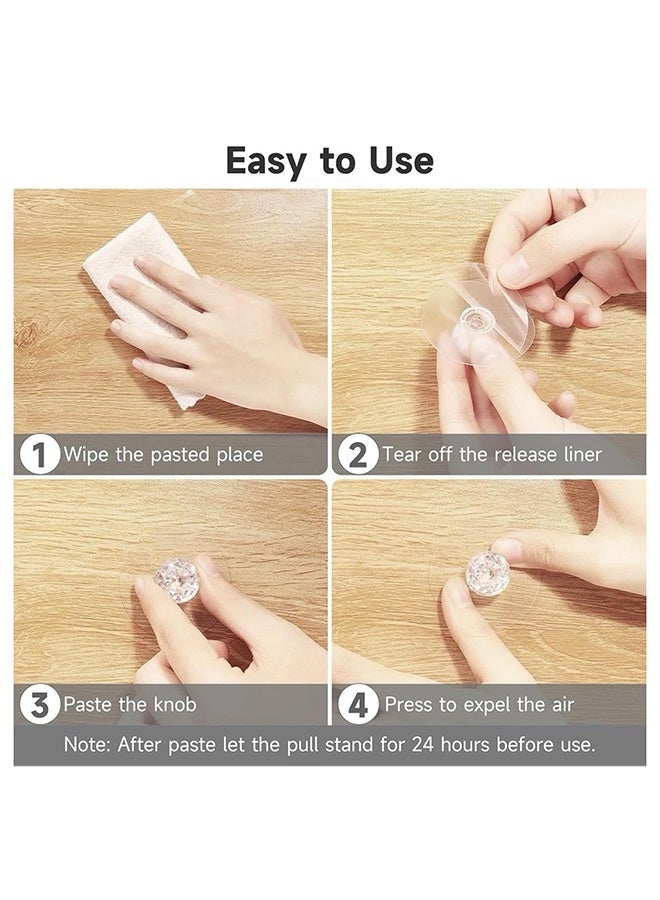 Easy to Use

1 Wipe the pasted place

2 Tear off the release liner

3 Paste the knob

4 Press to expel the air

Note: After paste let the pull stand for 24 hours before use.