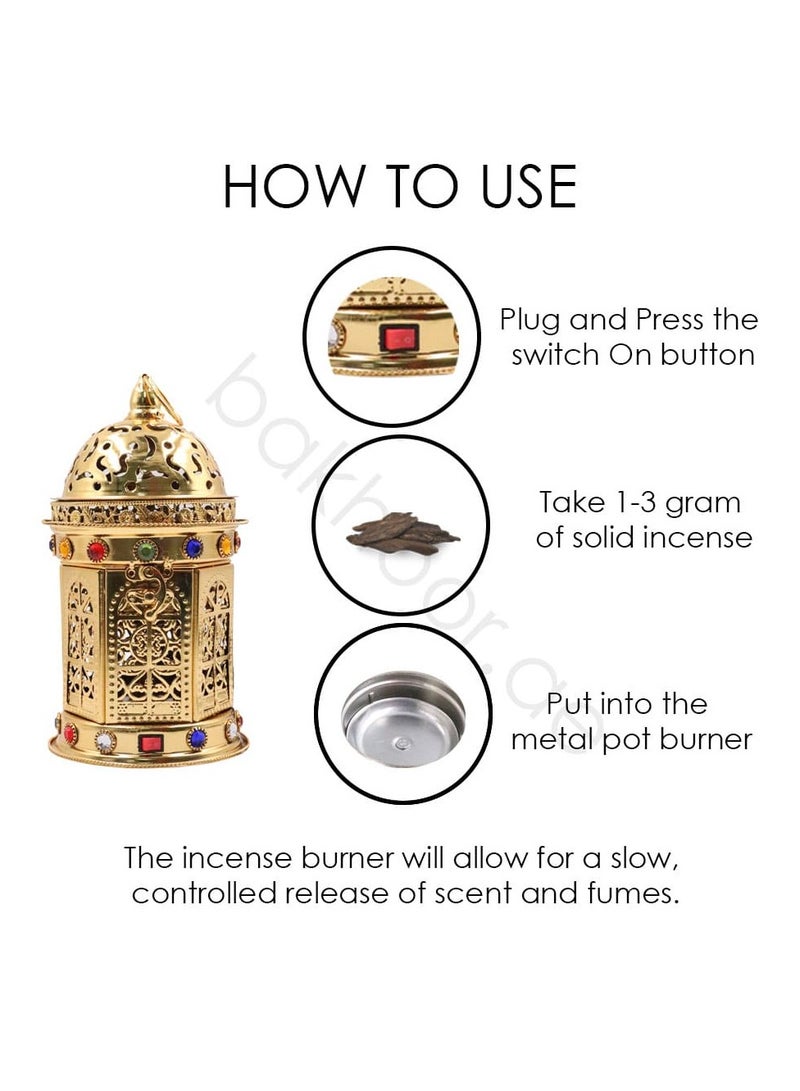 HOW TO USE

Plug and Press the switch On button

Take 1-3 gram of solid incense

Put into the metal pot burner

The incense burner will allow for a slow, controlled release of scent and fumes.

bakhoor.ae