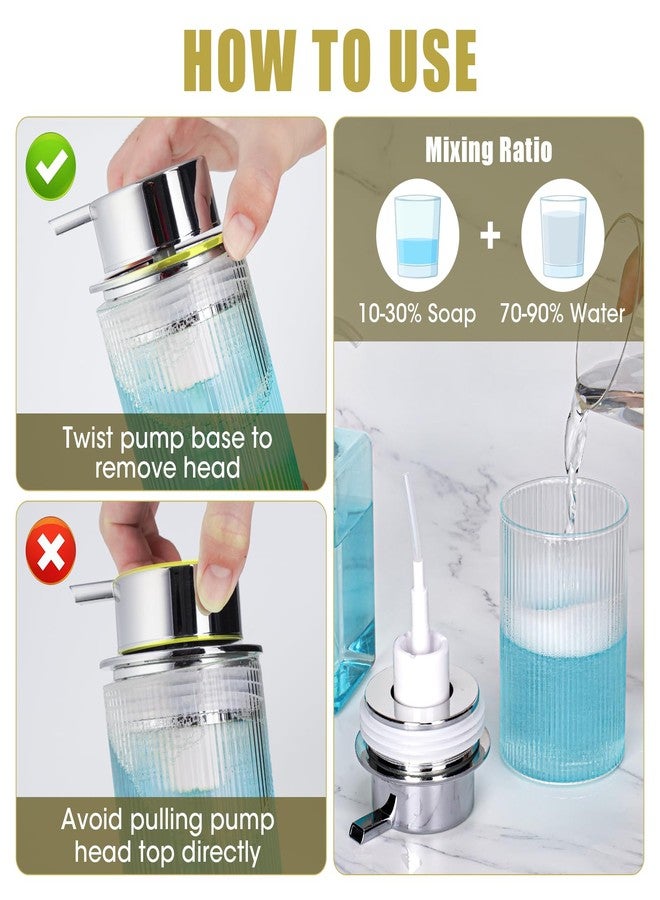 HOW TO USE

Twist pump base to remove head

Avoid pulling pump head top directly

Mixing Ratio

+

10-30% Soap

70-90% Water