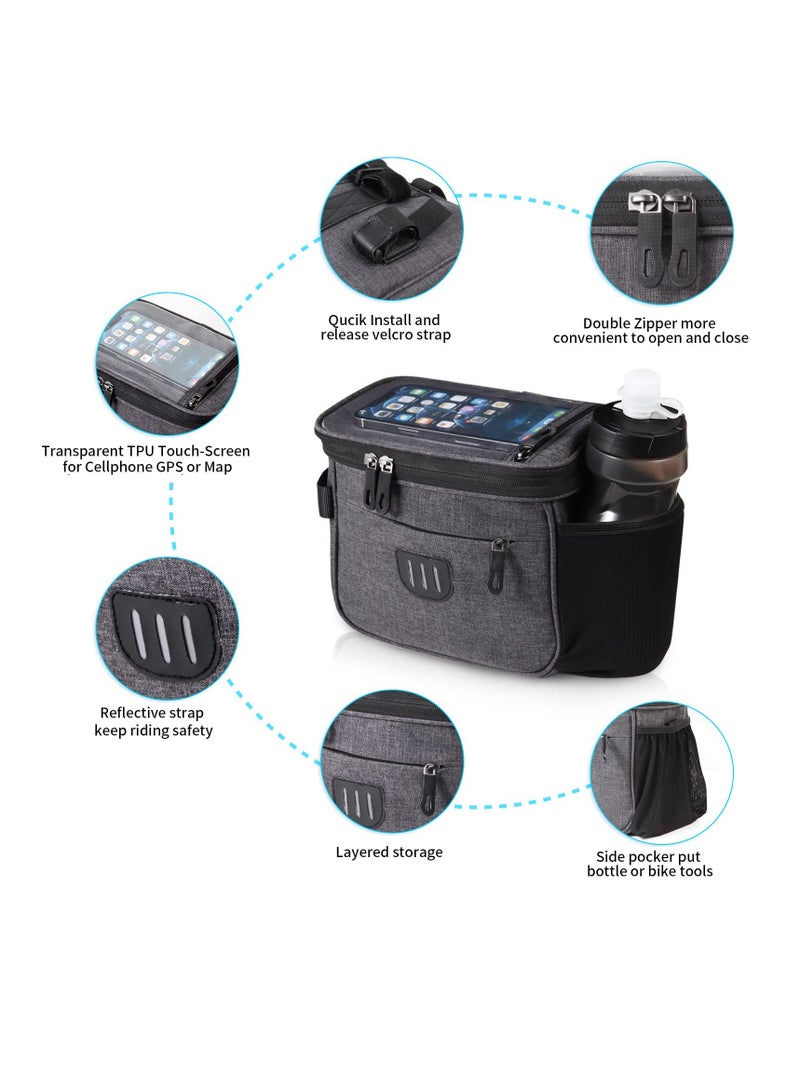 Qucik Install and release velcro strap

Double Zipper more convenient to open and close

Transparent TPU Touch-Screen for Cellphone GPS or Map

Reflective strap keep riding safety

Layered storage

Side pocker put bottle or bike tools