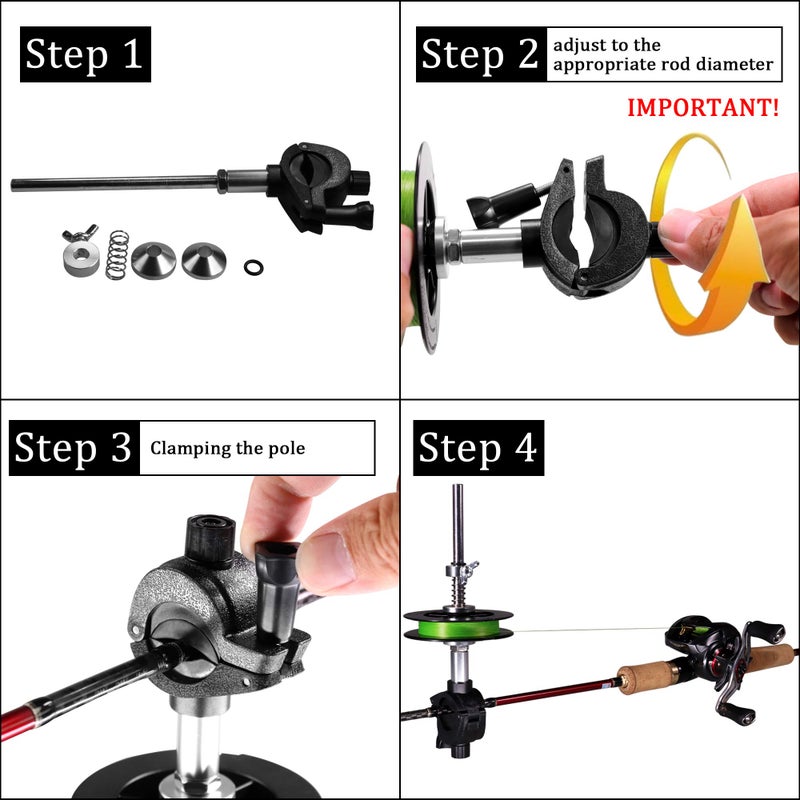 Step 1

Step 2 adjust to the appropriate rod diameter

IMPORTANT!

Step 3 Clamping the pole

Step 4