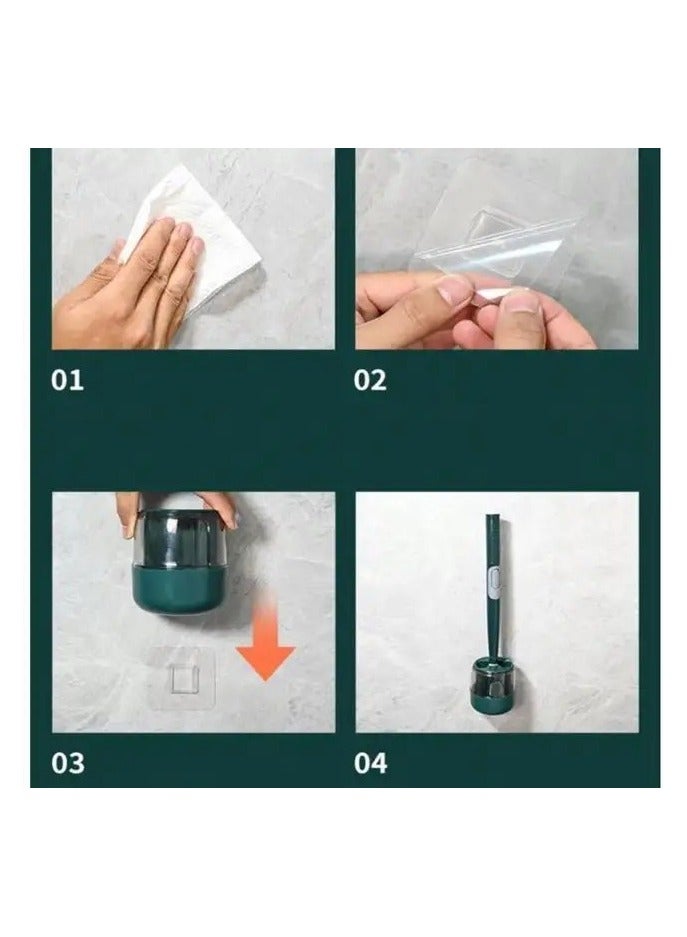 01

02

03

04