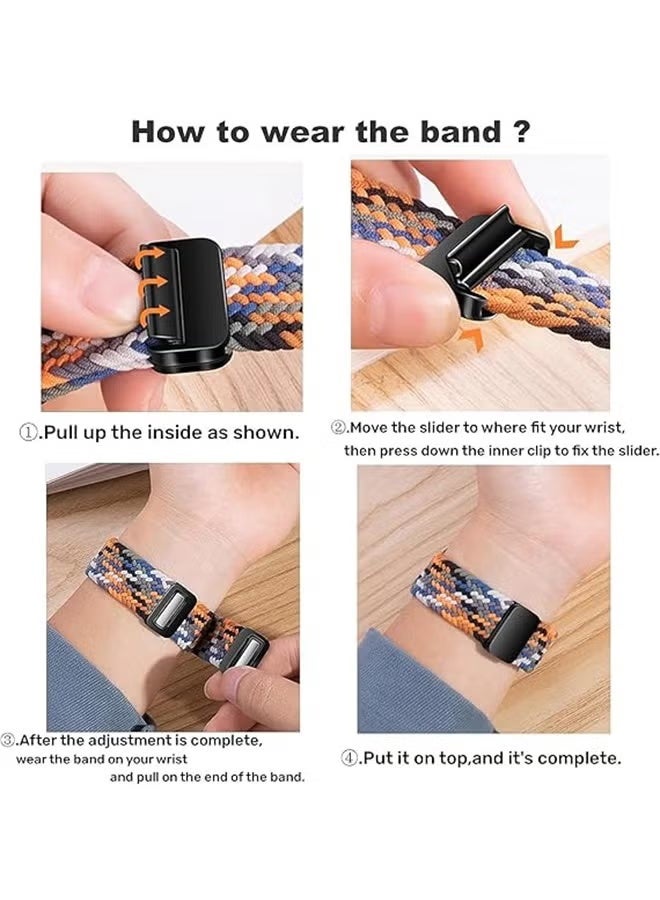 How to wear the band ?

①.Pull up the inside as shown.

②.Move the slider to where fit your wrist, then press down the inner clip to fix the slider.

③.After the adjustment is complete, wear the band on your wrist and pull on the end of the band.

④.Put it on top,and it's complete.