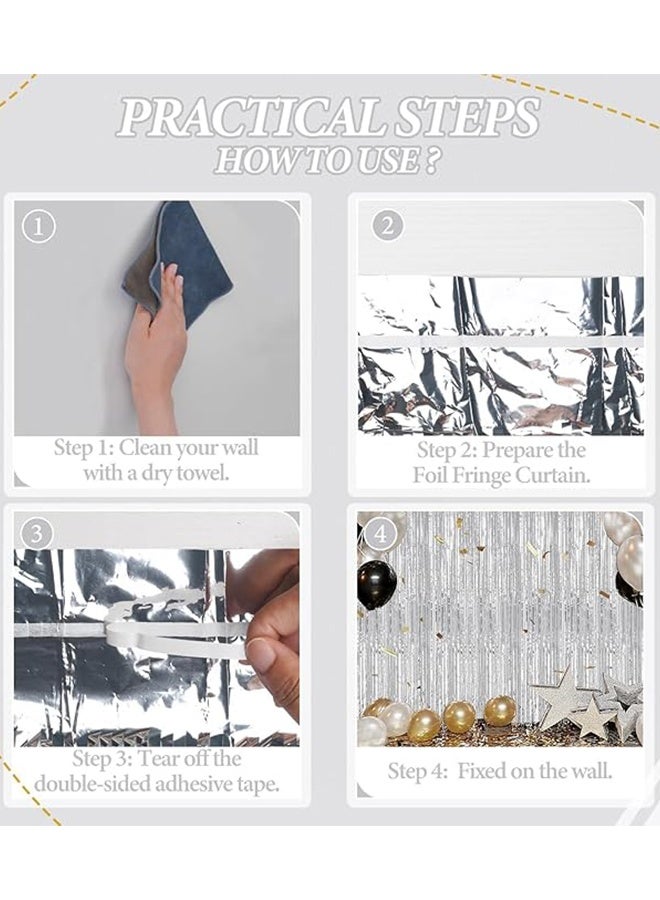 PRACTICAL STEPS
HOW TO USE ?

1

Step 1: Clean your wall with a dry towel.

2

Step 2: Prepare the Foil Fringe Curtain.

3

Step 3: Tear off the double-sided adhesive tape.

4

Step 4: Fixed on the wall.