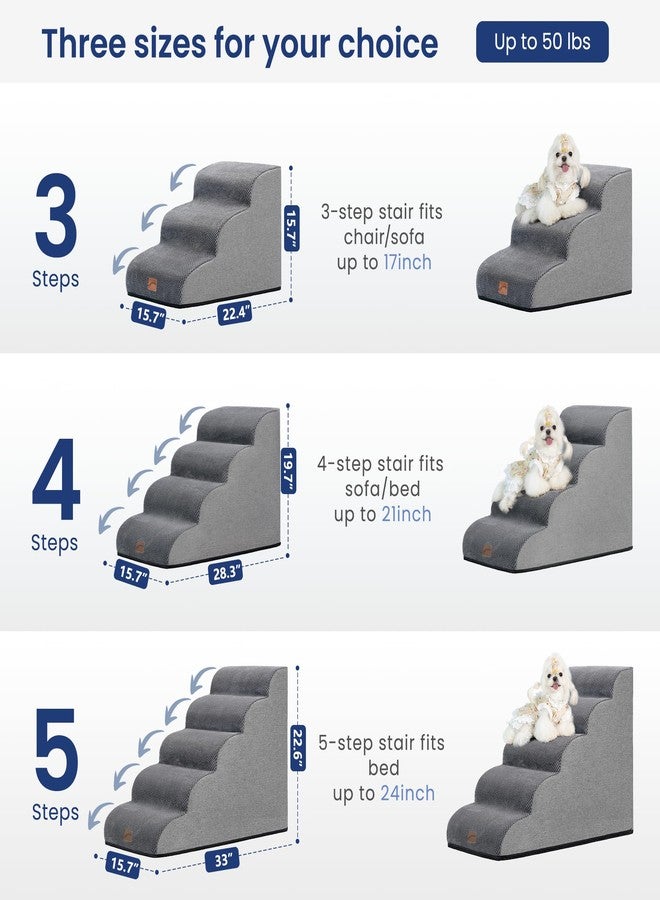 Three sizes for your choice

Up to 50 lbs

3
Steps

15.7"
15.7"
22.4"

3-step stair fits chair/sofa up to 17inch

4
Steps

19.7"
15.7"
28.3"

4-step stair fits sofa/bed up to 21inch

5
Steps

22.6"
15.7"
33"

5-step stair fits bed up to 24inch