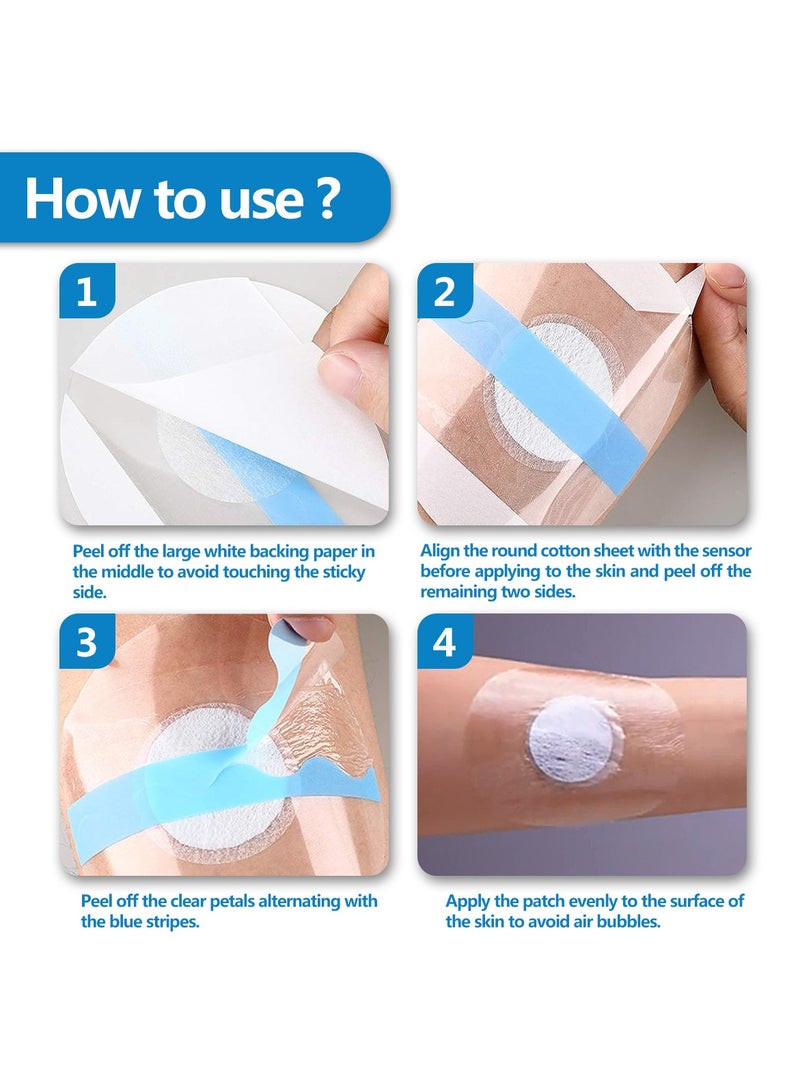 How to use ?

1

Peel off the large white backing paper in the middle to avoid touching the sticky side.

2

Align the round cotton sheet with the sensor before applying to the skin and peel off the remaining two sides.

3

Peel off the clear petals alternating with the blue stripes.

4

Apply the patch evenly to the surface of the skin to avoid air bubbles.