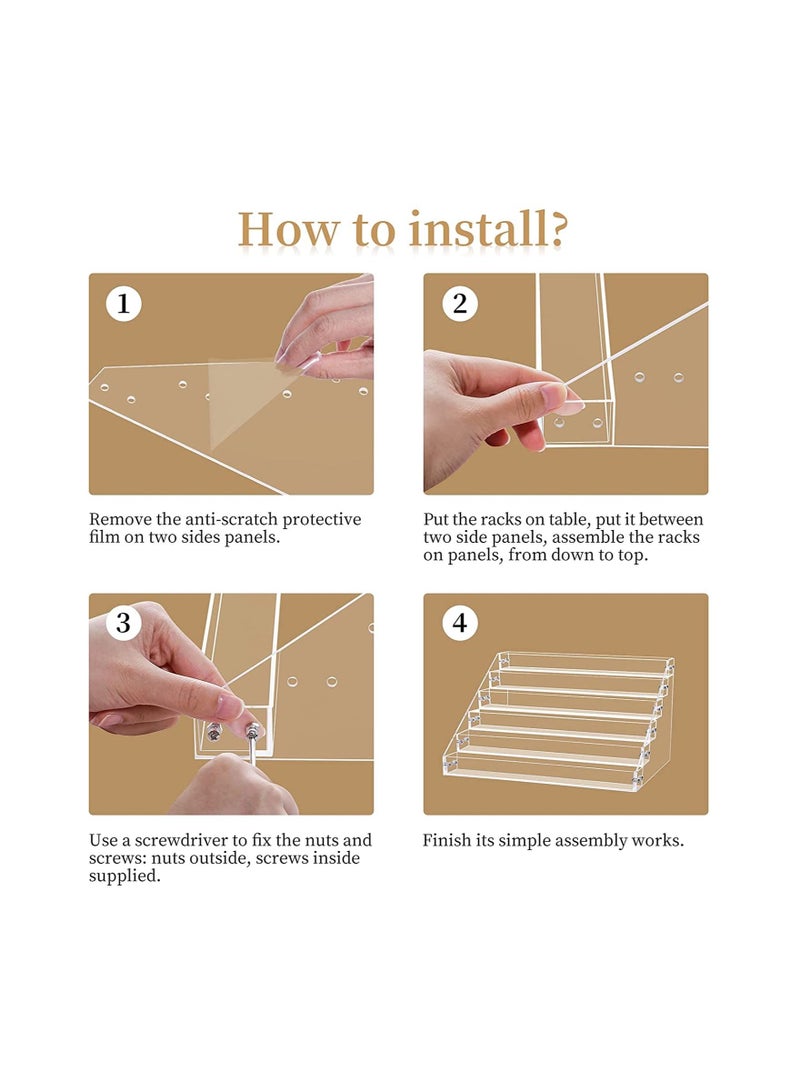 How to install?

1

Remove the anti-scratch protective film on two sides panels.

2

Put the racks on table, put it between two side panels, assemble the racks on panels, from down to top.

3

Use a screwdriver to fix the nuts and screws: nuts outside, screws inside supplied.

4

Finish its simple assembly works.