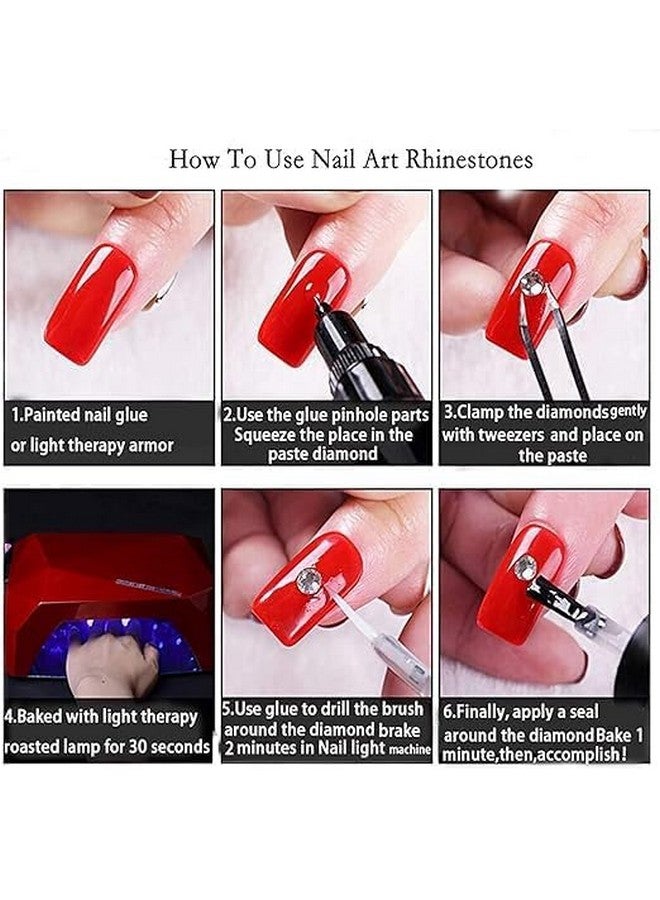 How To Use Nail Art Rhinestones

1.Painted nail glue or light therapy armor

2.Use the glue pinhole parts Squeeze the place in the paste diamond

3.Clamp the diamonds gently with tweezers and place on the paste

4.Baked with light therapy roasted lamp for 30 seconds

5.Use glue to drill the brush around the diamond brake 2 minutes in Nail light machine

6.Finally, apply a seal around the diamond Bake 1 minute,then,accomplish!