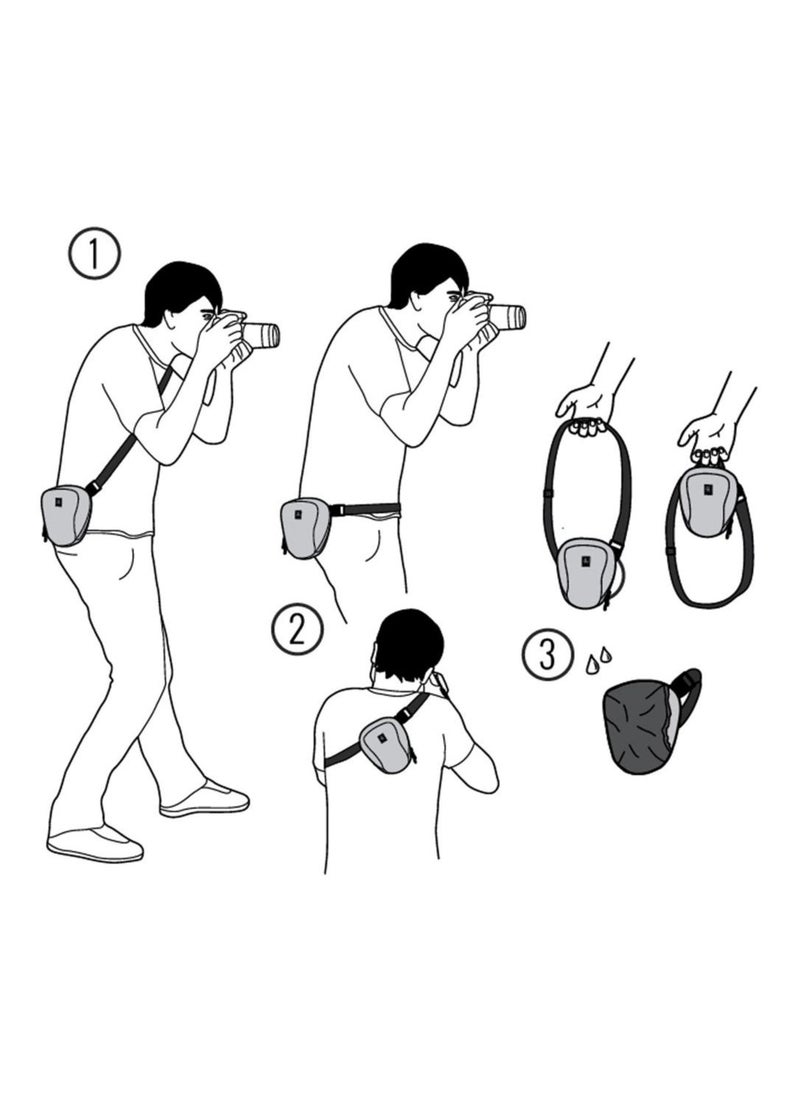 1

2

3