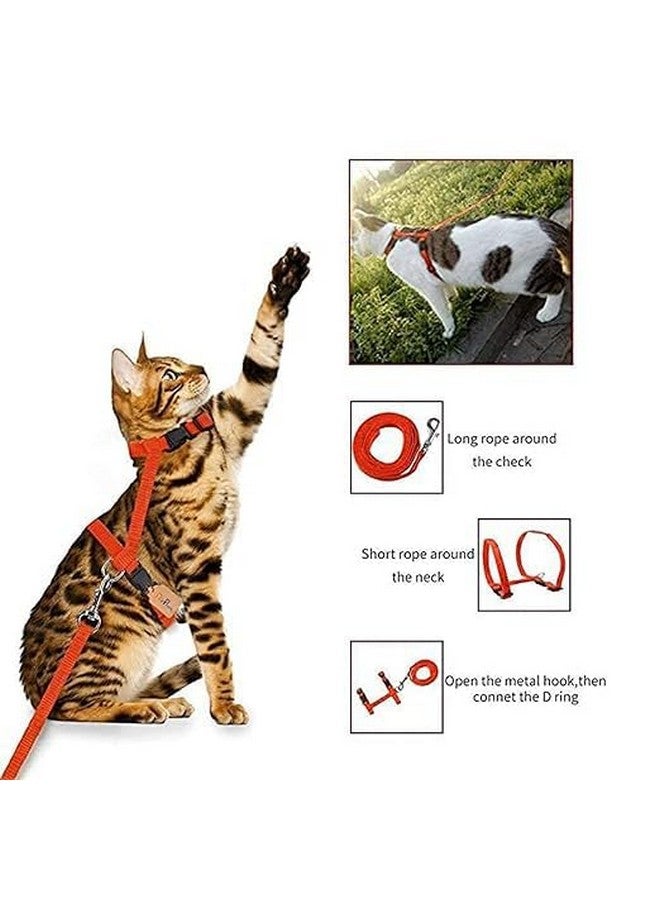 Long rope around the check

Short rope around the neck

Open the metal hook,then connet the D ring