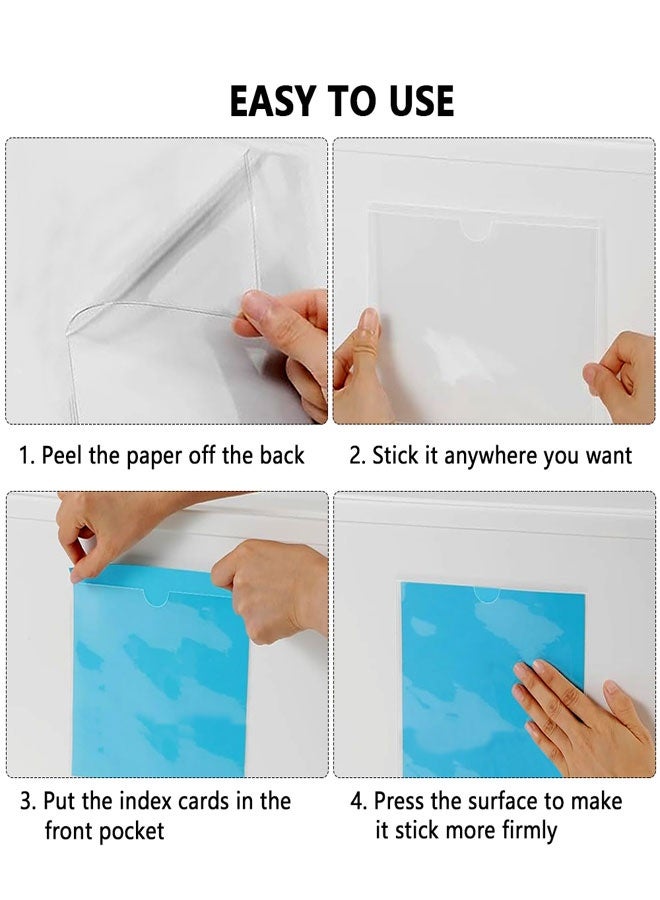 EASY TO USE

1. Peel the paper off the back

2. Stick it anywhere you want

3. Put the index cards in the front pocket

4. Press the surface to make it stick more firmly