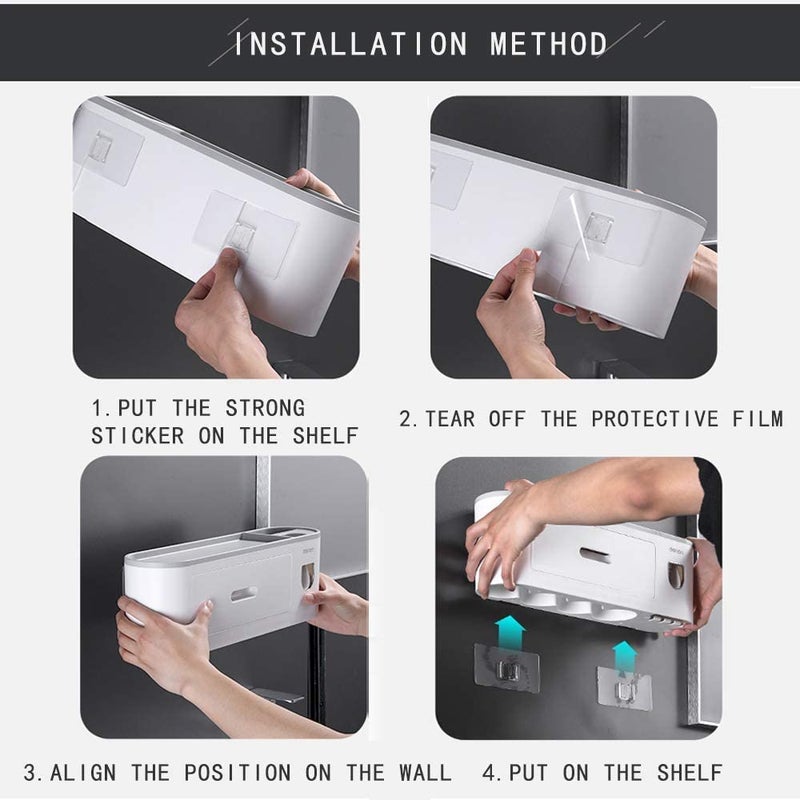 INSTALLATION METHOD

1. PUT THE STRONG STICKER ON THE SHELF

2. TEAR OFF THE PROTECTIVE FILM

3. ALIGN THE POSITION ON THE WALL

4. PUT ON THE SHELF