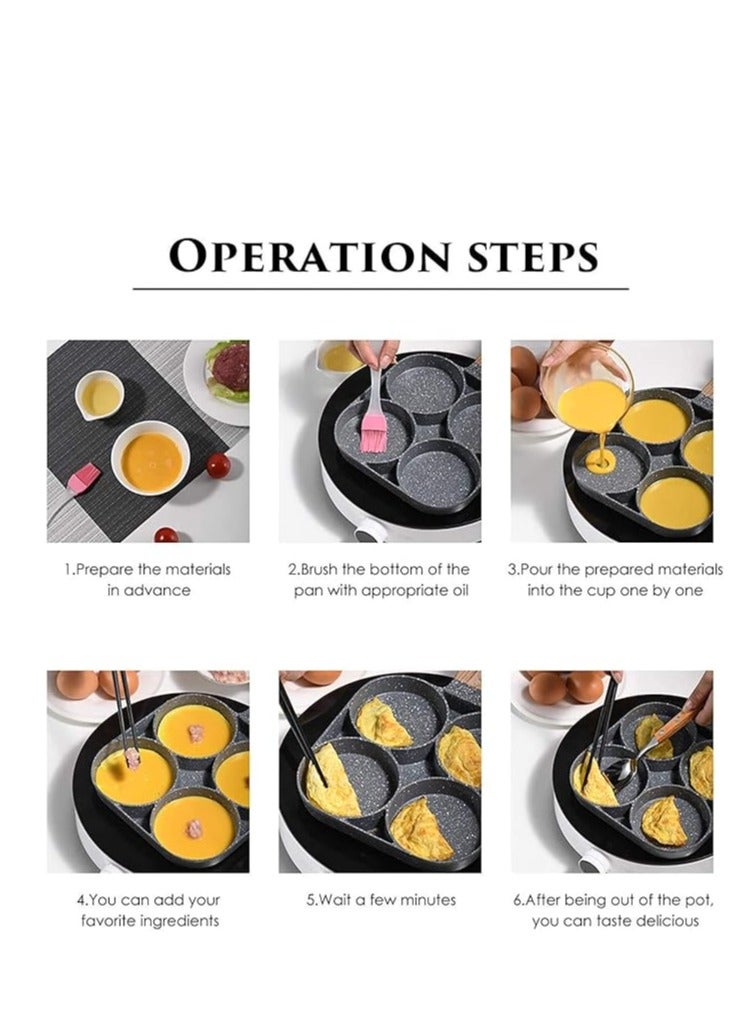 OPERATION STEPS

1.Prepare the materials in advance

2.Brush the bottom of the pan with appropriate oil

3.Pour the prepared materials into the cup one by one

4.You can add your favorite ingredients

5.Wait a few minutes

6.After being out of the pot, you can taste delicious