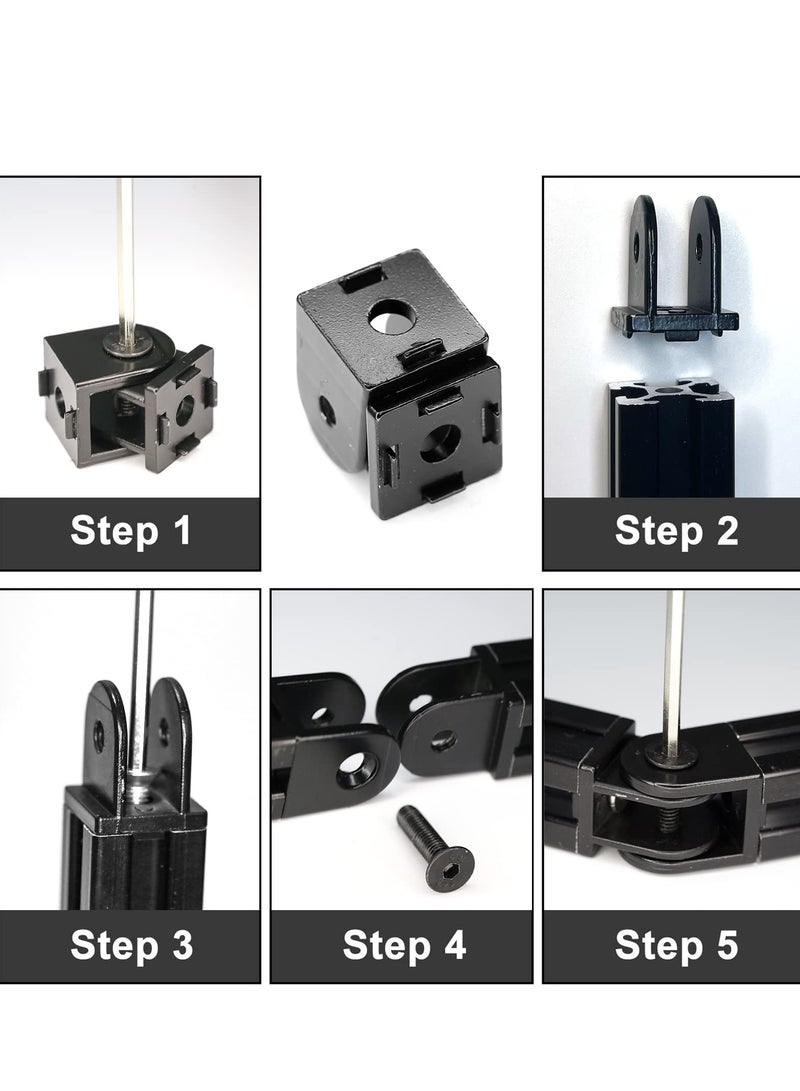 Step 1

Step 2

Step 3

Step 4

Step 5