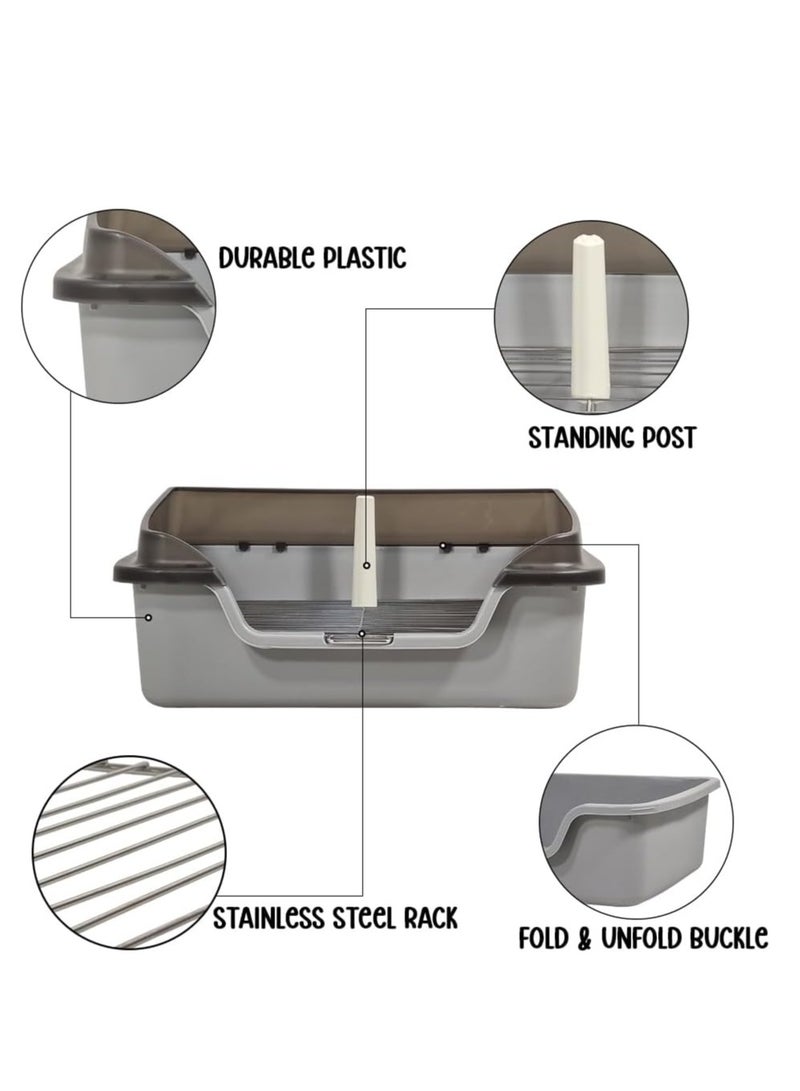 DURABLE PLASTIC

STANDING POST

STAINLESS STEEL RACK

FOLD & UNFOLD BUCKLE