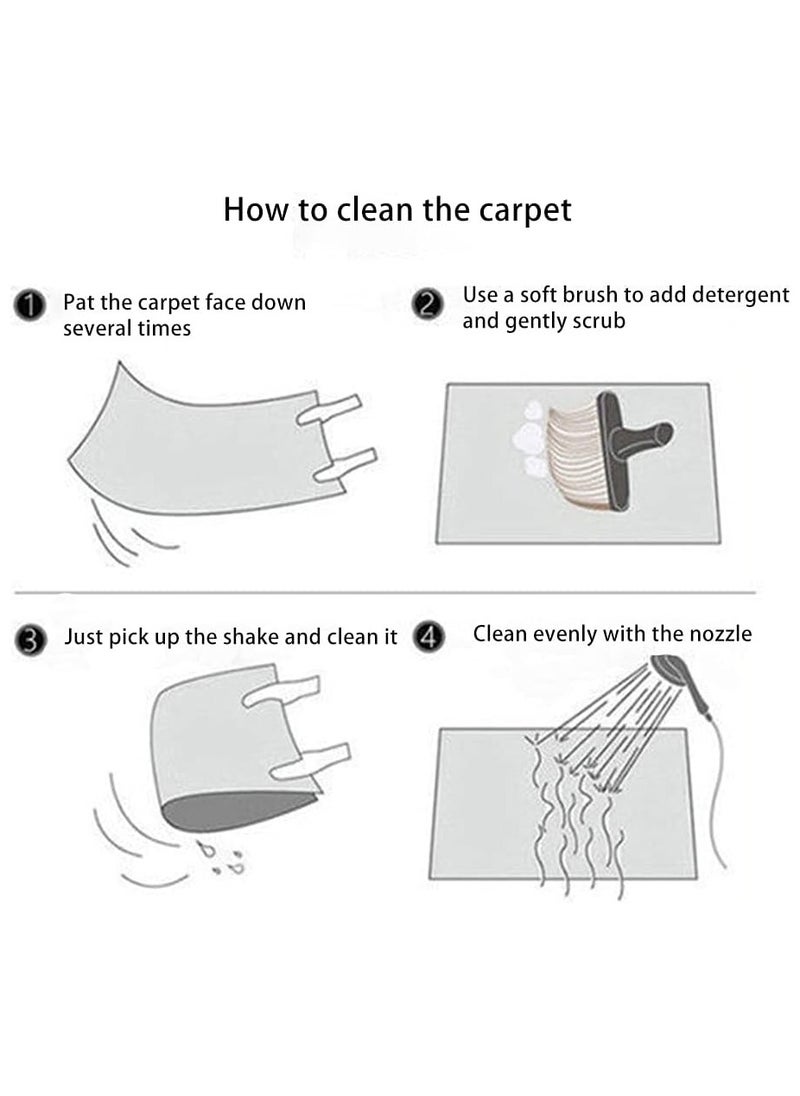 How to clean the carpet

1 Pat the carpet face down several times

2 Use a soft brush to add detergent and gently scrub

3 Just pick up the shake and clean it

4 Clean evenly with the nozzle