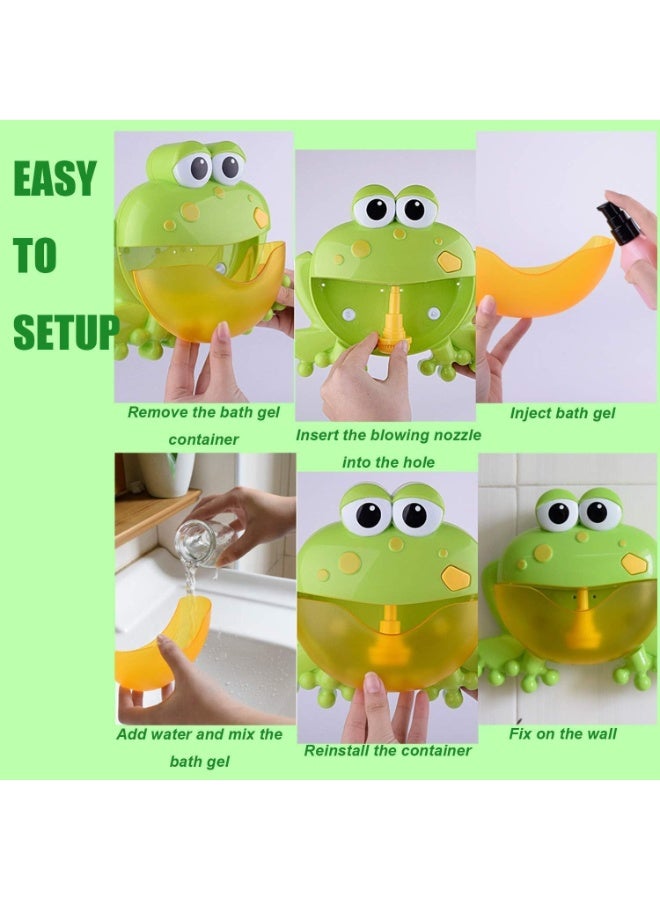 EASY
TO
SETUP

Remove the bath gel container

Insert the blowing nozzle into the hole

Inject bath gel

Add water and mix the bath gel

Reinstall the container

Fix on the wall