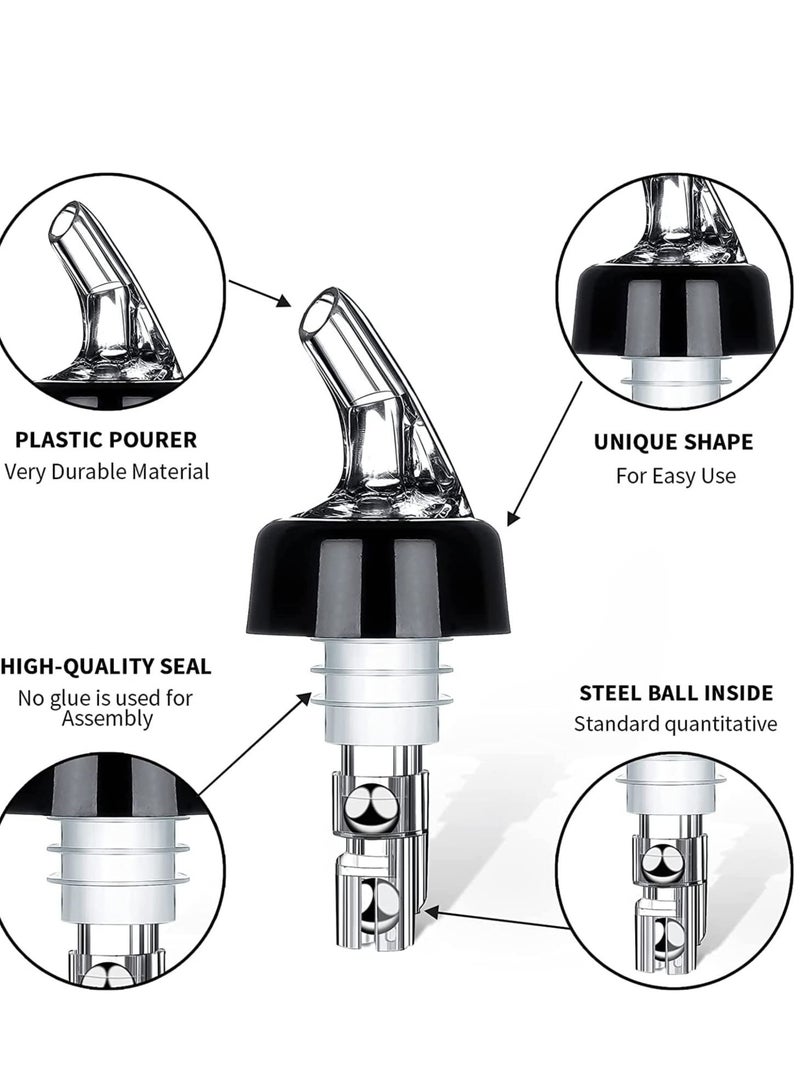 PLASTIC POURER
Very Durable Material

UNIQUE SHAPE
For Easy Use

HIGH-QUALITY SEAL
No glue is used for Assembly

STEEL BALL INSIDE
Standard quantitative