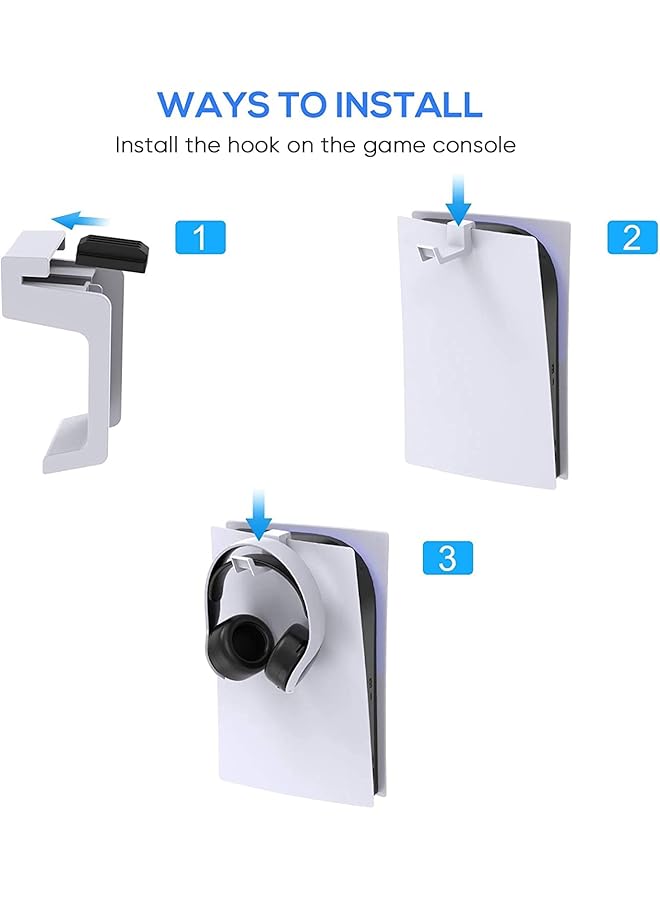 WAYS TO INSTALL
Install the hook on the game console

1

2

3