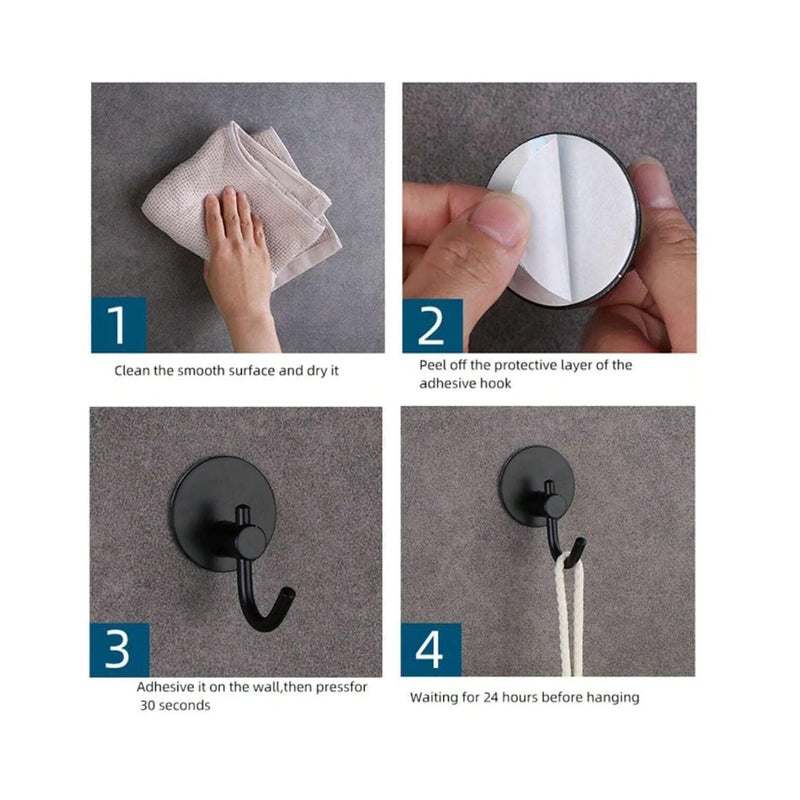 1

Clean the smooth surface and dry it

2

Peel off the protective layer of the adhesive hook

3

Adhesive it on the wall,then pressfor 30 seconds

4

Waiting for 24 hours before hanging