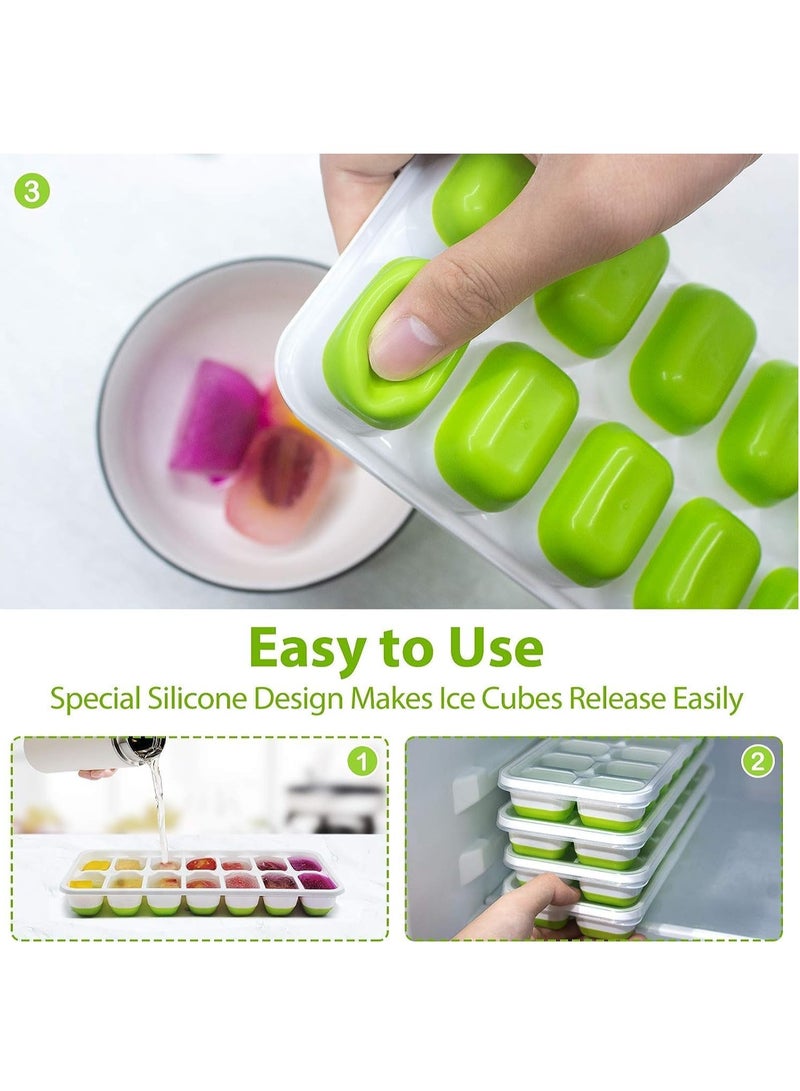 3

Easy to Use

Special Silicone Design Makes Ice Cubes Release Easily

1

2