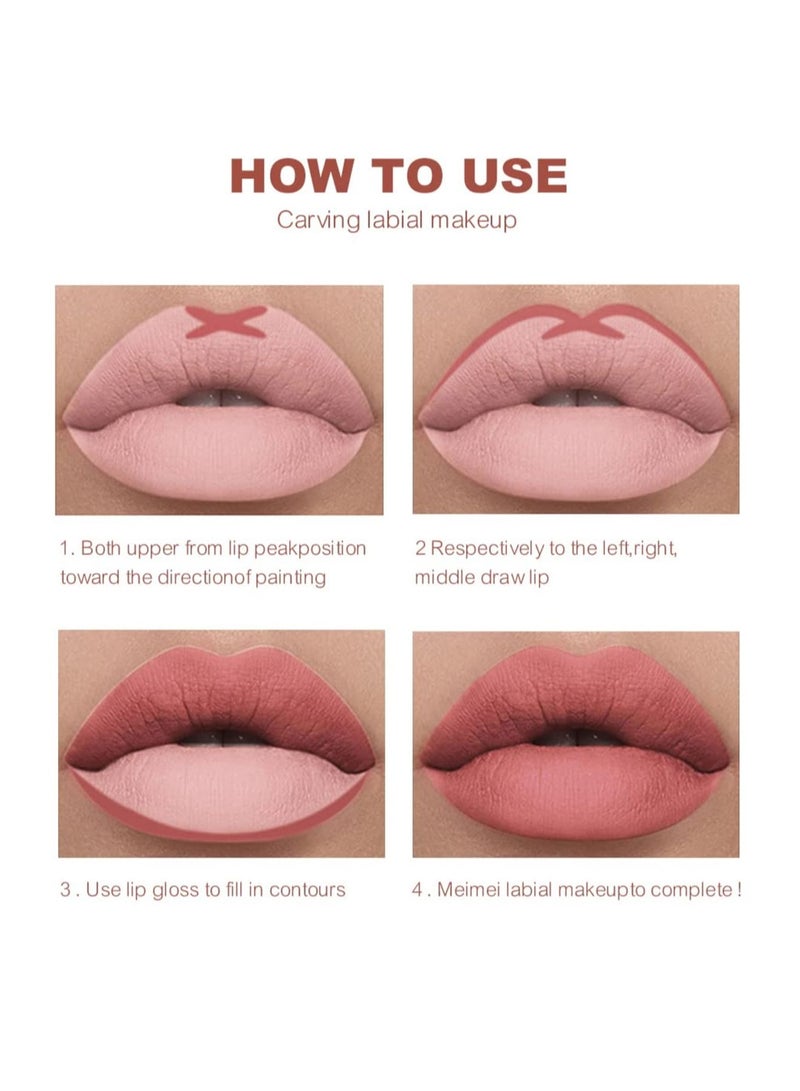 HOW TO USE
Carving labial makeup

1. Both upper from lip peakposition toward the directionof painting

2 Respectively to the left,right, middle draw lip

3 . Use lip gloss to fill in contours

4 . Meimei labial makeupto complete !