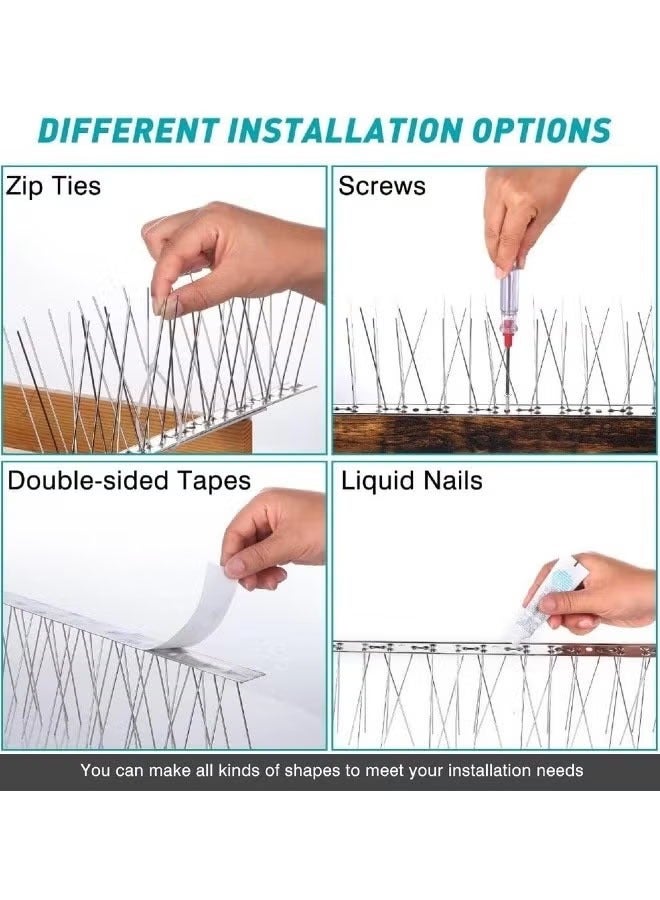 DIFFERENT INSTALLATION OPTIONS

Zip Ties

Screws

Double-sided Tapes

Liquid Nails

You can make all kinds of shapes to meet your installation needs