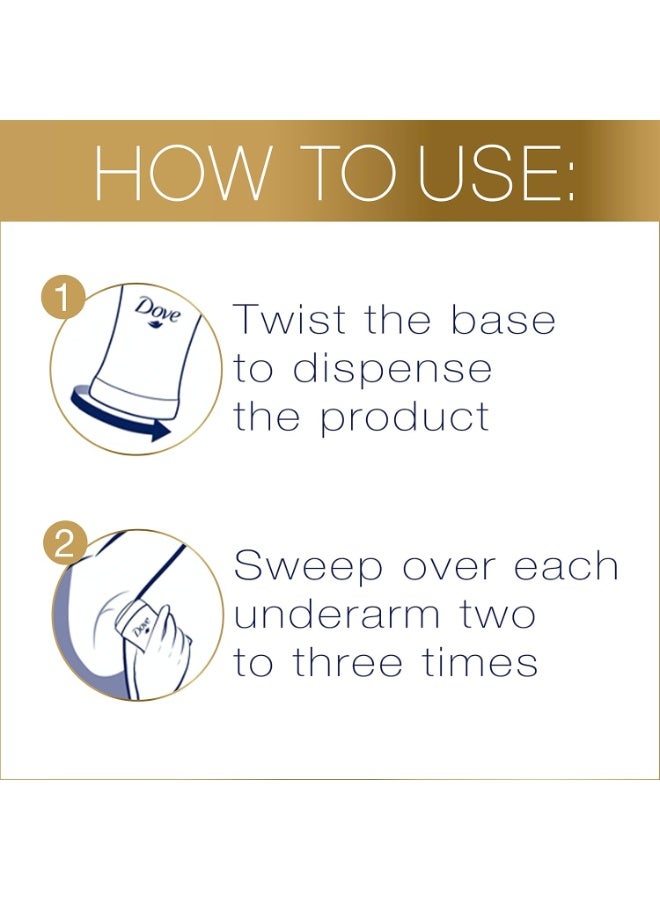 HOW TO USE:

1

Dove

Twist the base to dispense the product

2

Dove

Sweep over each underarm two to three times