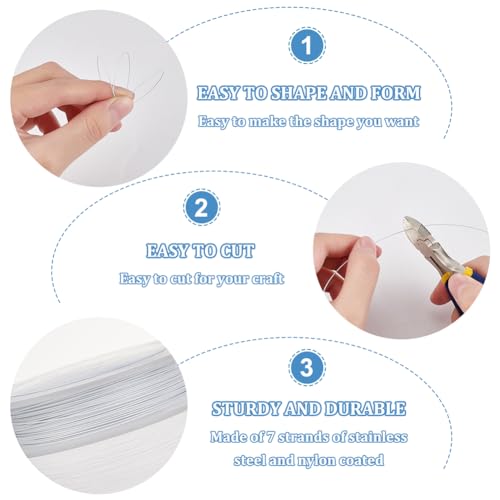 1

EASY TO SHAPE AND FORM

Easy to make the shape you want

2

EASY TO CUT

Easy to cut for your craft

3

STURDY AND DURABLE

Made of 7 strands of stainless steel and nylon coated