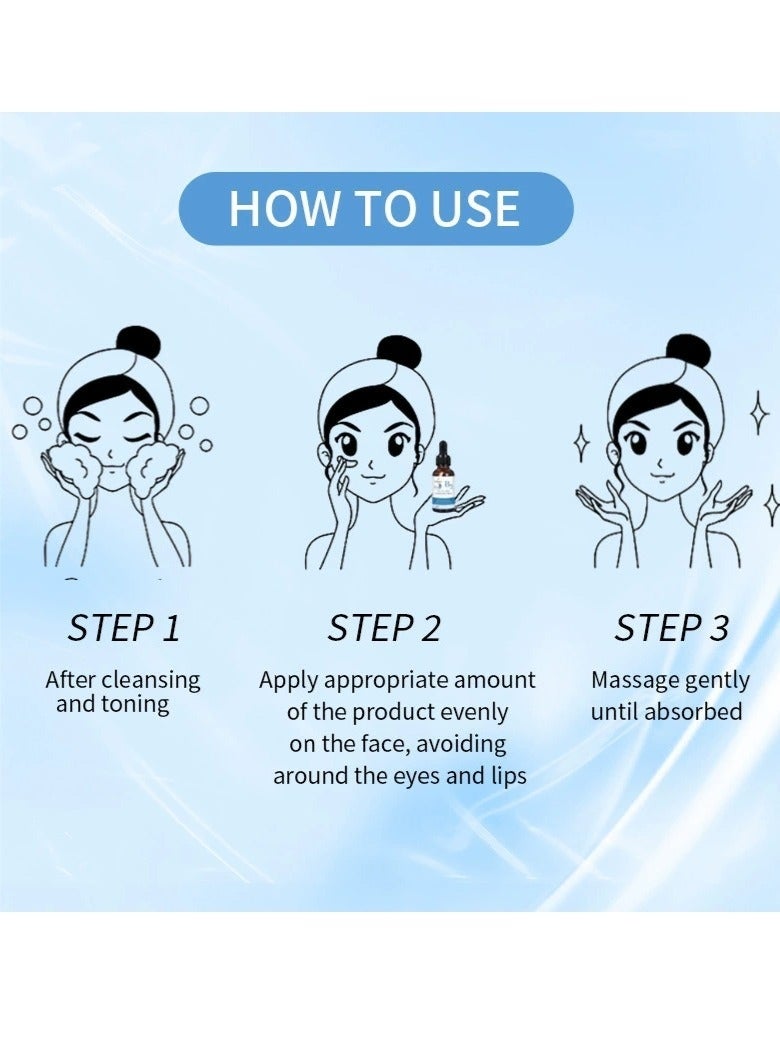 HOW TO USE

STEP 1

After cleansing and toning

STEP 2

Apply appropriate amount of the product evenly on the face, avoiding around the eyes and lips

STEP 3

Massage gently until absorbed