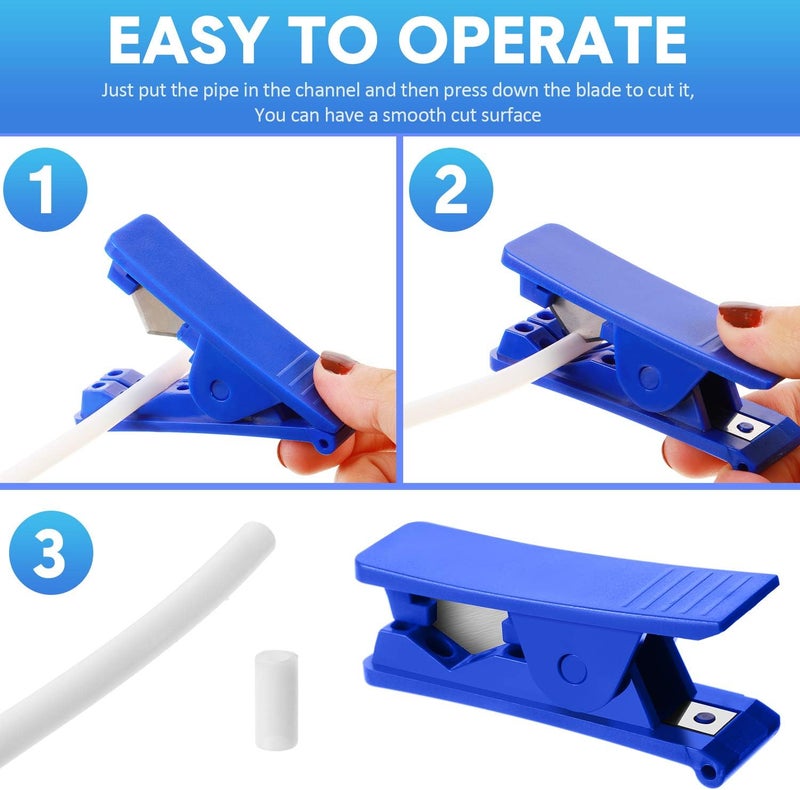 EASY TO OPERATE

Just put the pipe in the channel and then press down the blade to cut it, You can have a smooth cut surface

1

2

3