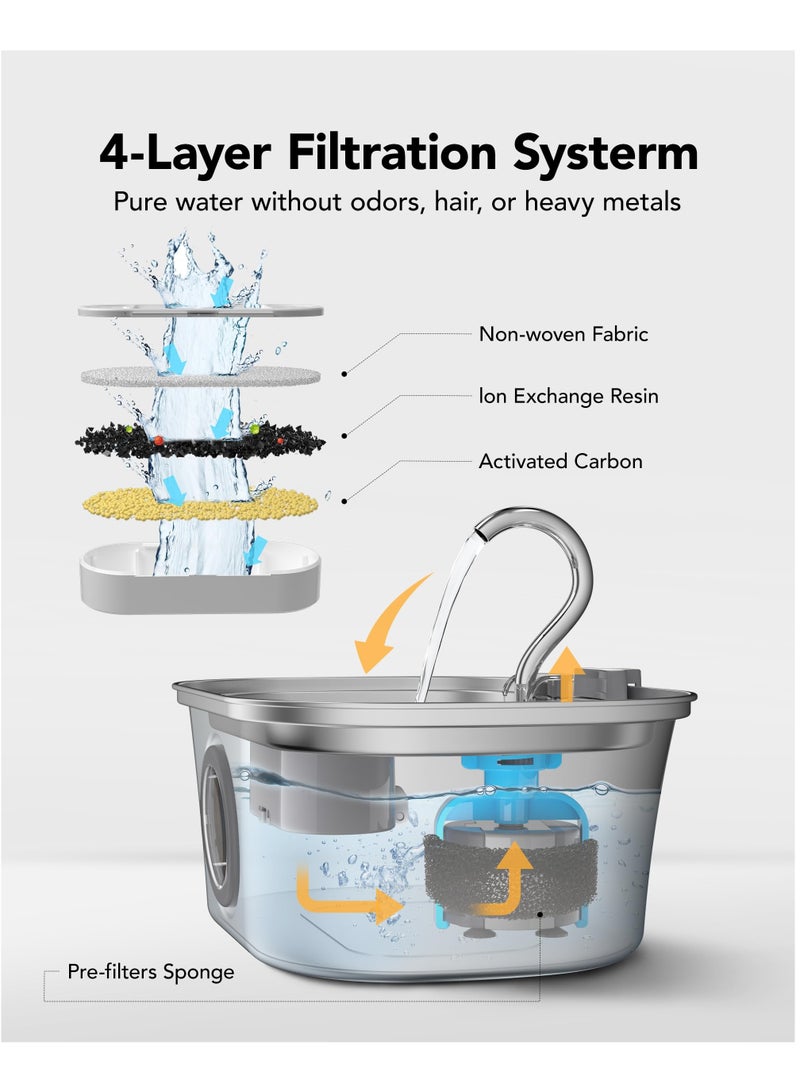 4-Layer Filtration Systerm

Pure water without odors, hair, or heavy metals

Non-woven Fabric

Ion Exchange Resin

Activated Carbon

Pre-filters Sponge