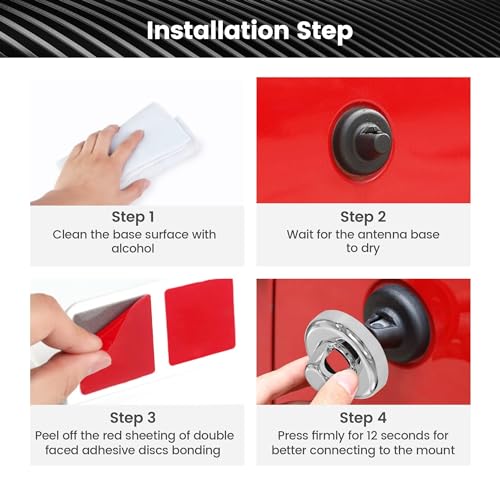 Installation Step

Step 1
Clean the base surface with alcohol

Step 2
Wait for the antenna base to dry

Step 3
Peel off the red sheeting of double faced adhesive discs bonding

Step 4
Press firmly for 12 seconds for better connecting to the mount