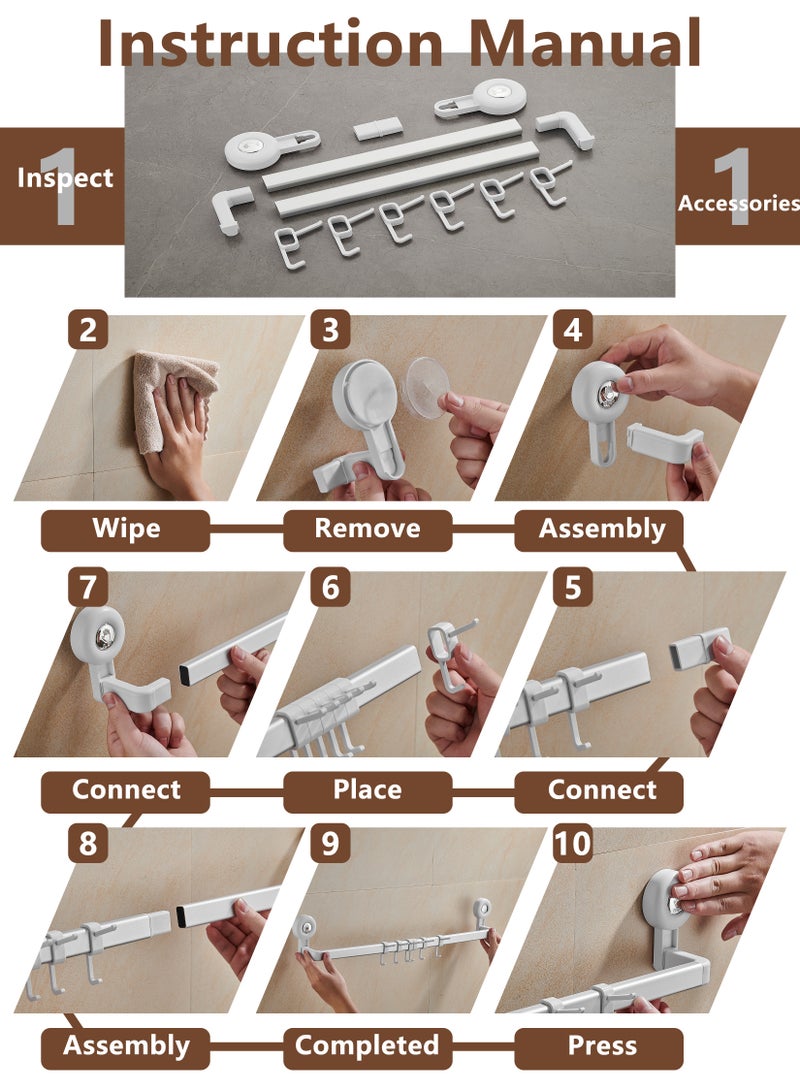 Instruction Manual

1 Inspect

1 Accessories

2

3

4

Wipe

Remove

Assembly

7

6

5

Connect

Place

Connect

8

9

10

Assembly

Completed

Press