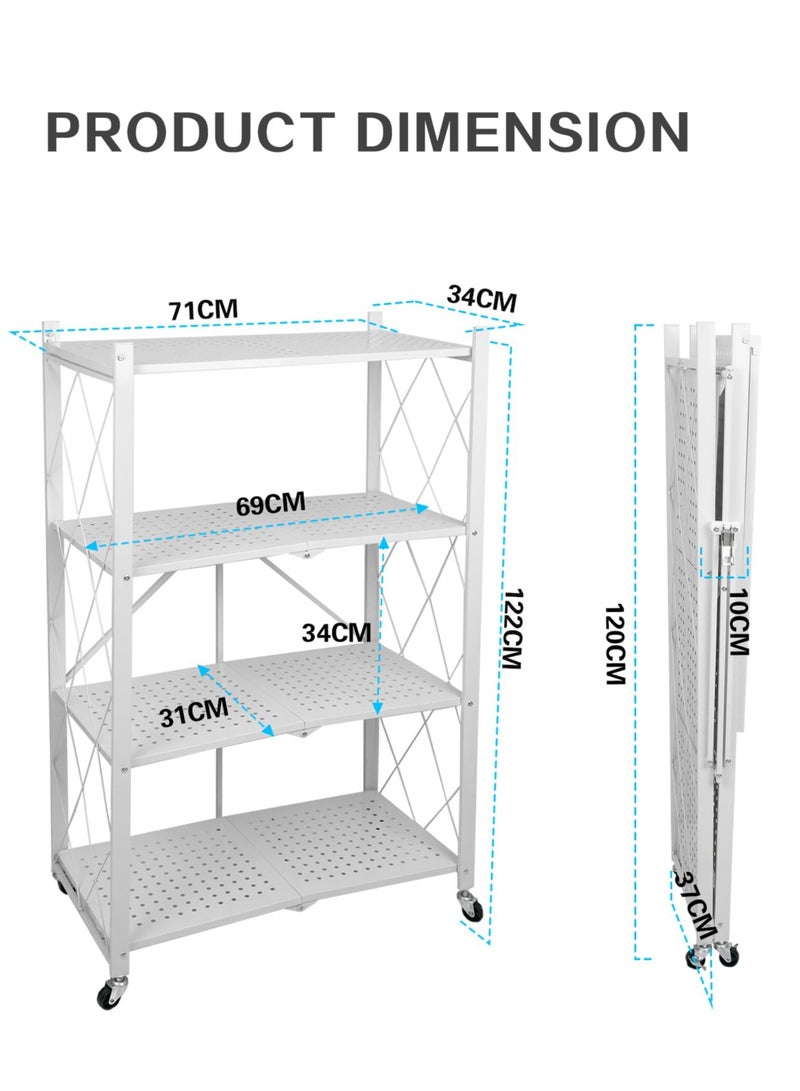 PRODUCT DIMENSION

71CM
34CM
69CM
34CM
31CM
122CM
120CM
10CM
37CM