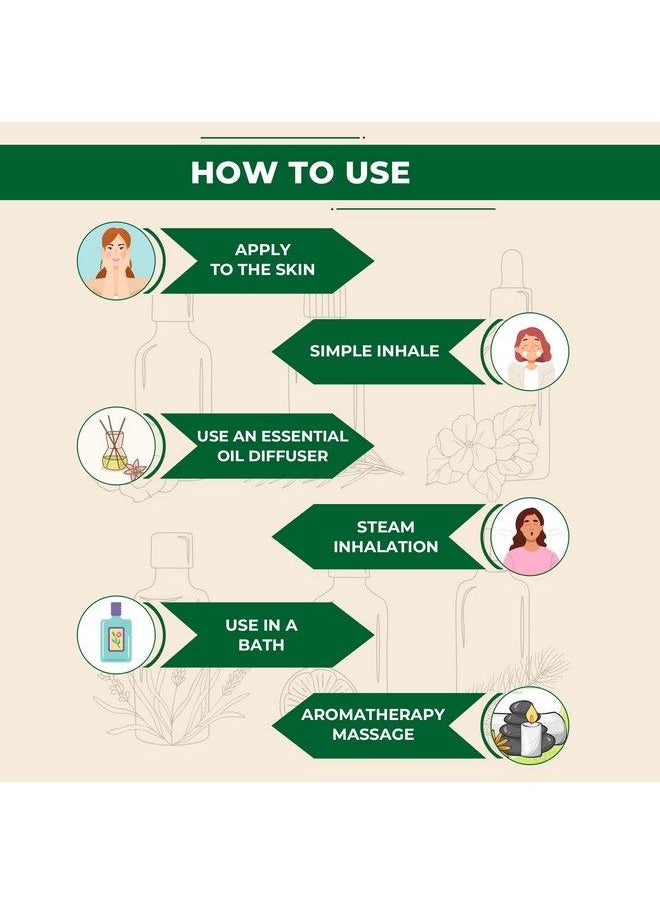 HOW TO USE

APPLY TO THE SKIN

SIMPLE INHALE

USE AN ESSENTIAL OIL DIFFUSER

STEAM INHALATION

USE IN A BATH

AROMATHERAPY MASSAGE