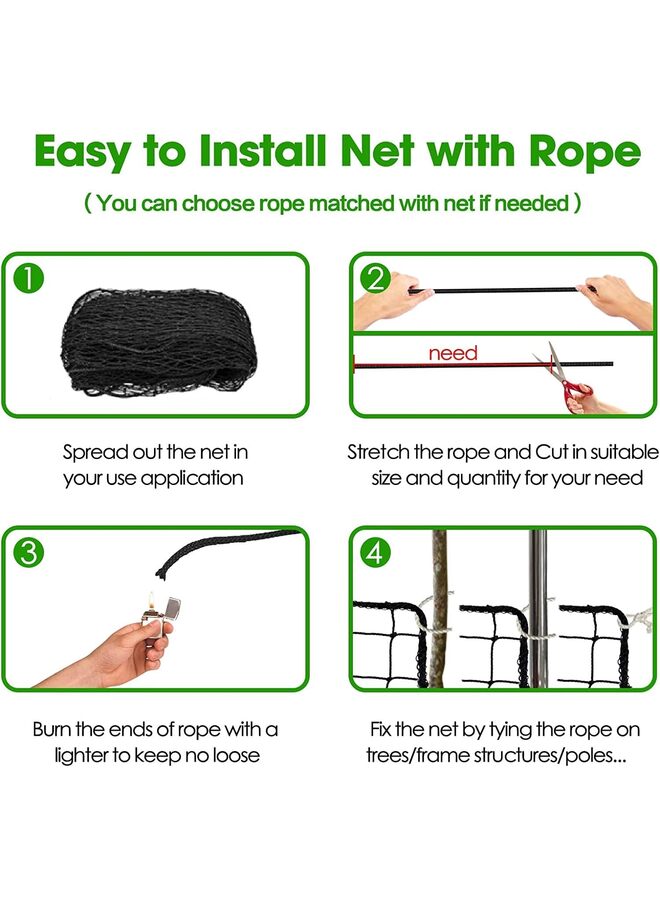 Easy to Install Net with Rope

( You can choose rope matched with net if needed )

1

Spread out the net in your use application

2

need

Stretch the rope and Cut in suitable size and quantity for your need

3

Burn the ends of rope with a lighter to keep no loose

4

Fix the net by tying the rope on trees/frame structures/poles...