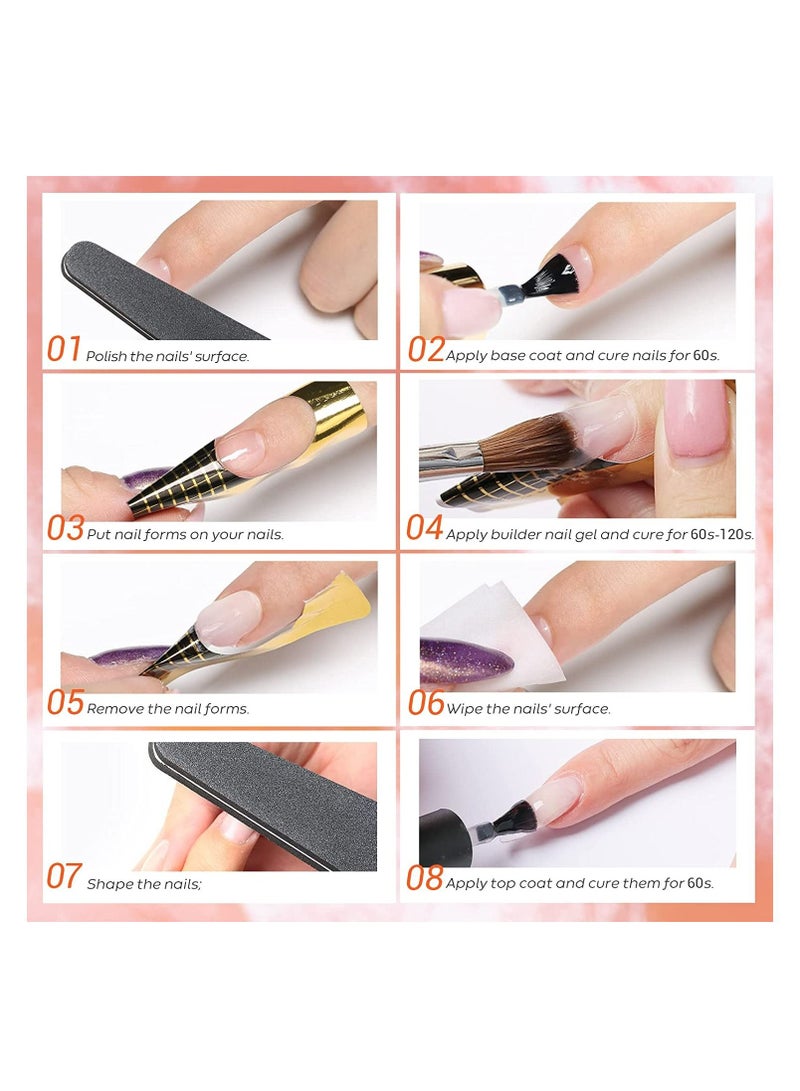 01 Polish the nails' surface.

02 Apply base coat and cure nails for 60s.

03 Put nail forms on your nails.

04 Apply builder nail gel and cure for 60s-120s.

05 Remove the nail forms.

06 Wipe the nails' surface.

07 Shape the nails;

08 Apply top coat and cure them for 60s.