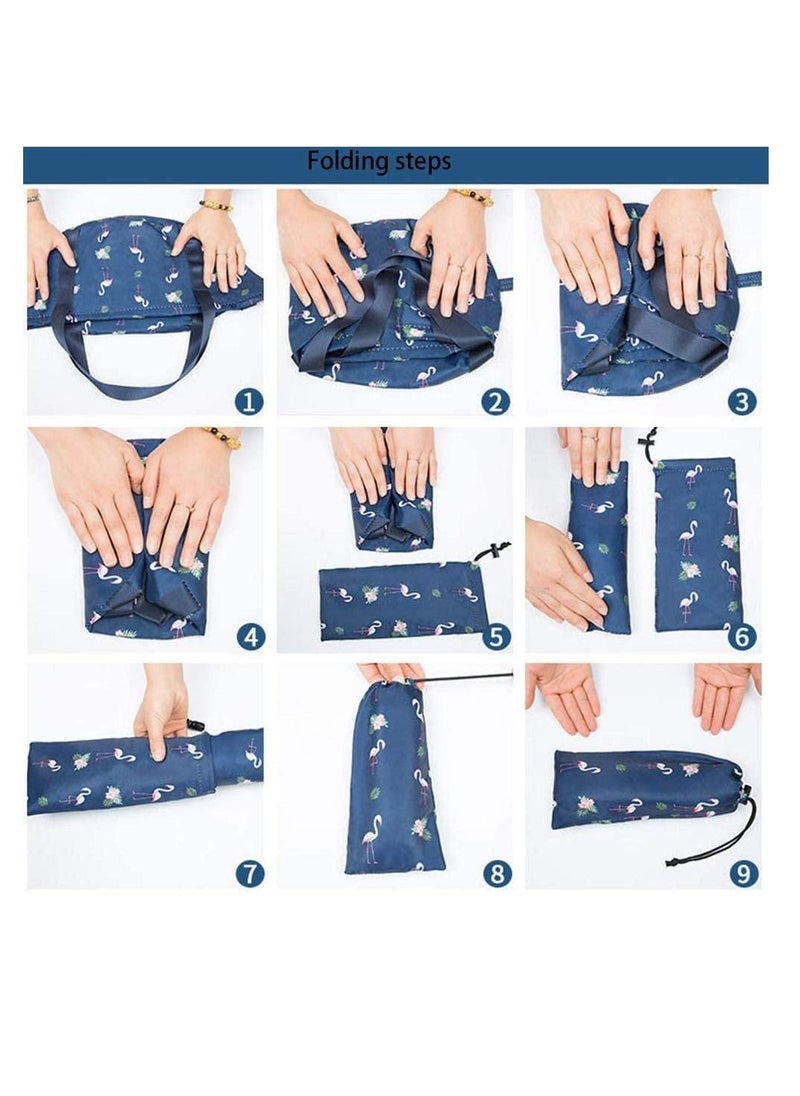 Folding steps

1

2

3

4

5

6

7

8

9