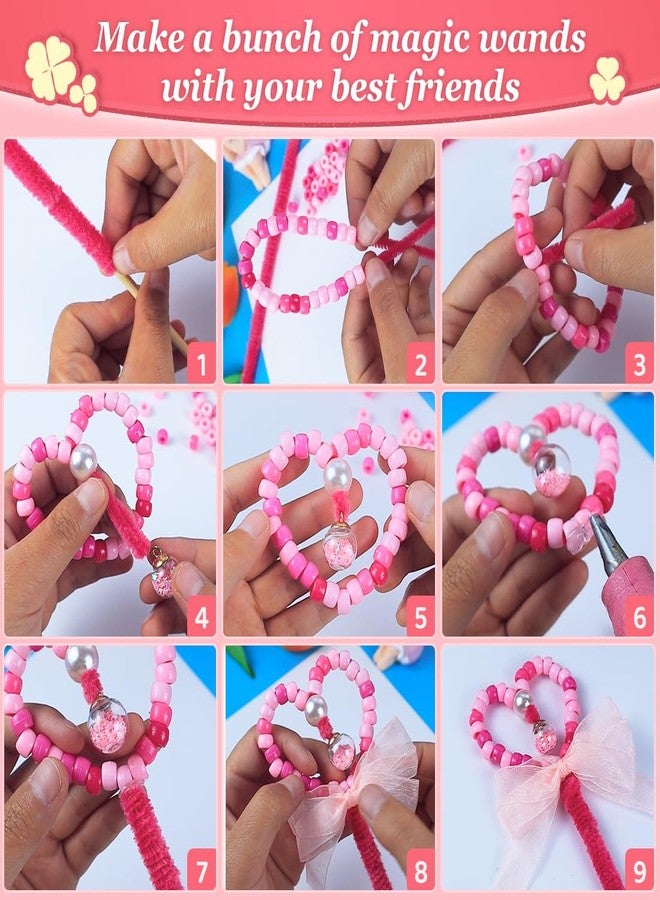 Make a bunch of magic wands with your best friends

1

2

3

4

5

6

7

8

9