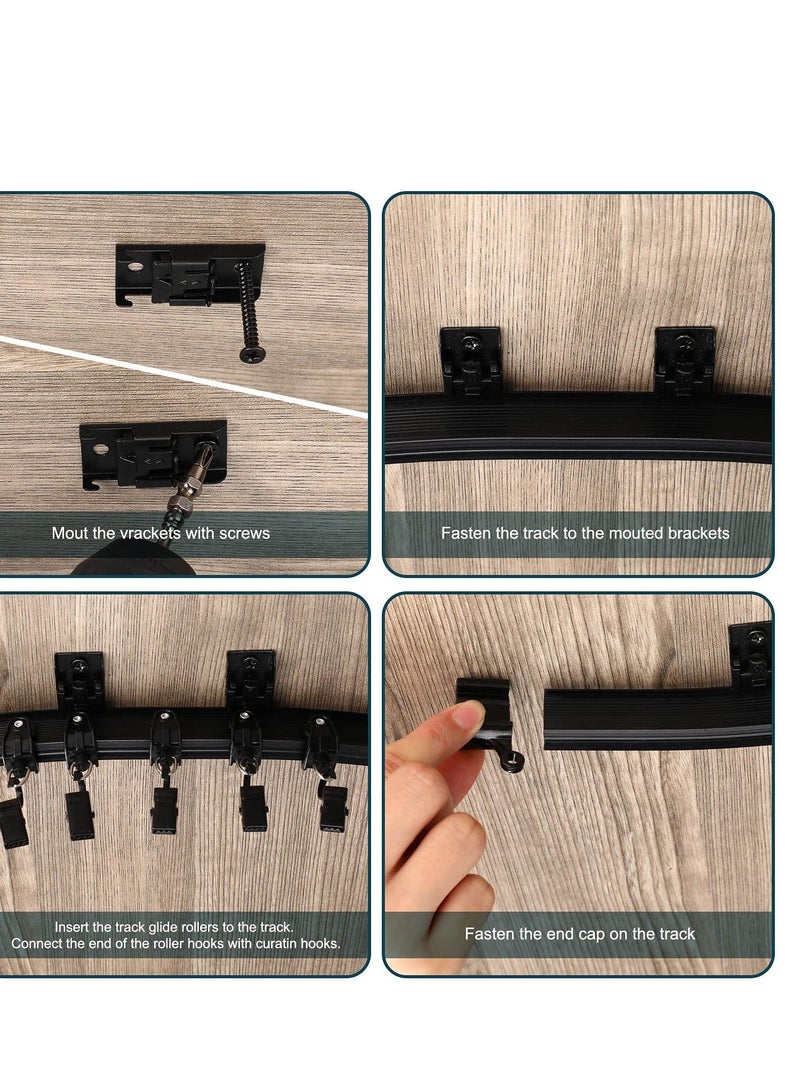 Mout the vrackets with screws

Fasten the track to the mouted brackets

Insert the track glide rollers to the track.
Connect the end of the roller hooks with curatin hooks.

Fasten the end cap on the track