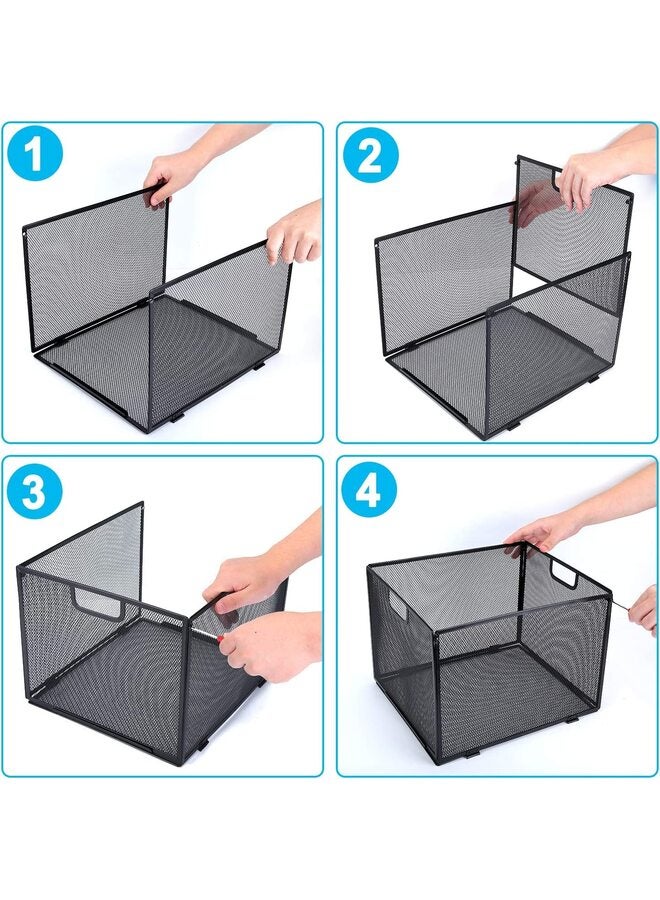 1

2

3

4