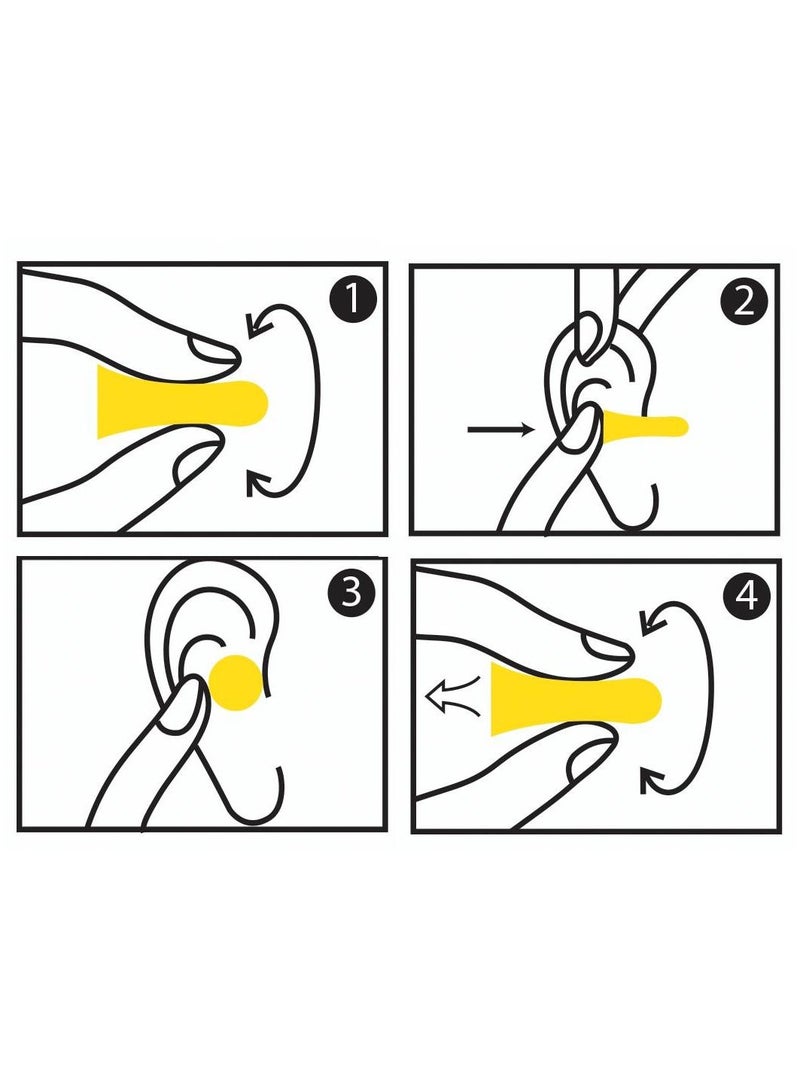 1

2

3

4