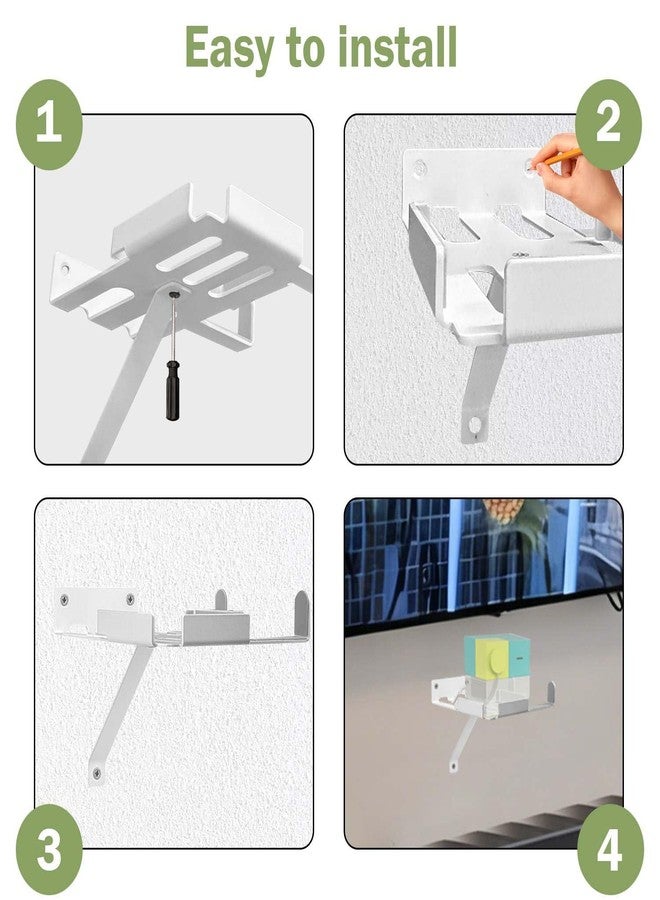 Easy to install

1

2

3

4