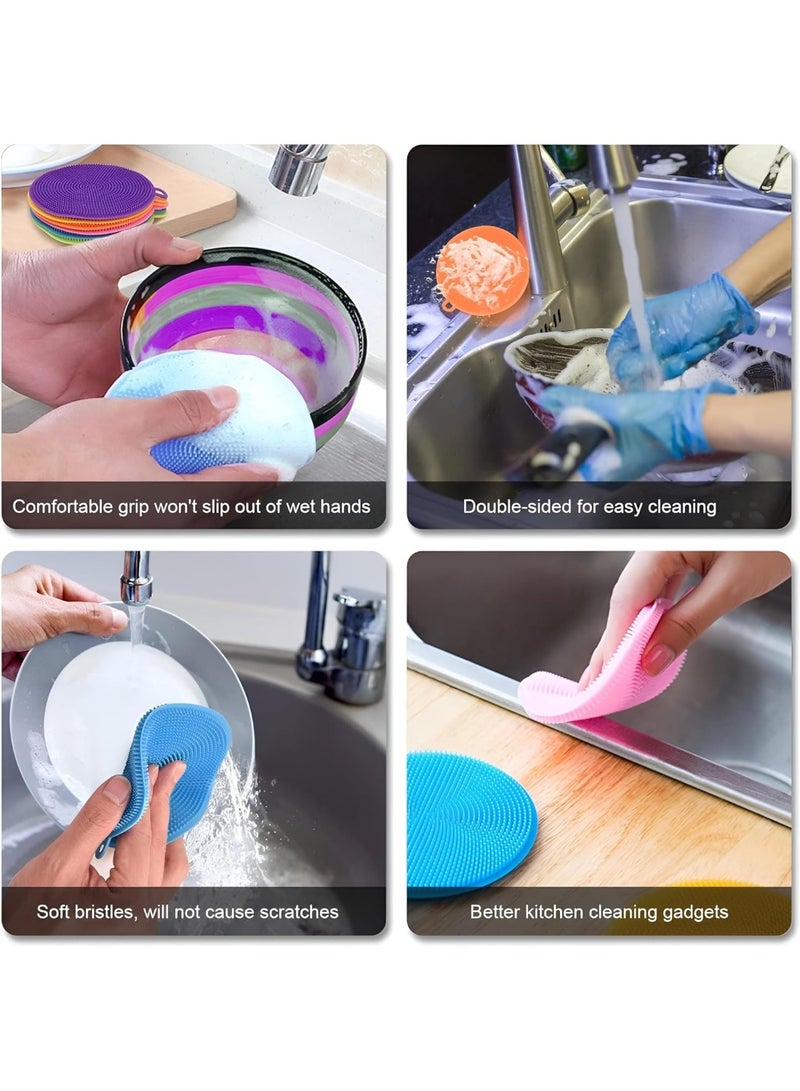 Comfortable grip won't slip out of wet hands

Double-sided for easy cleaning

Soft bristles, will not cause scratches

Better kitchen cleaning gadgets